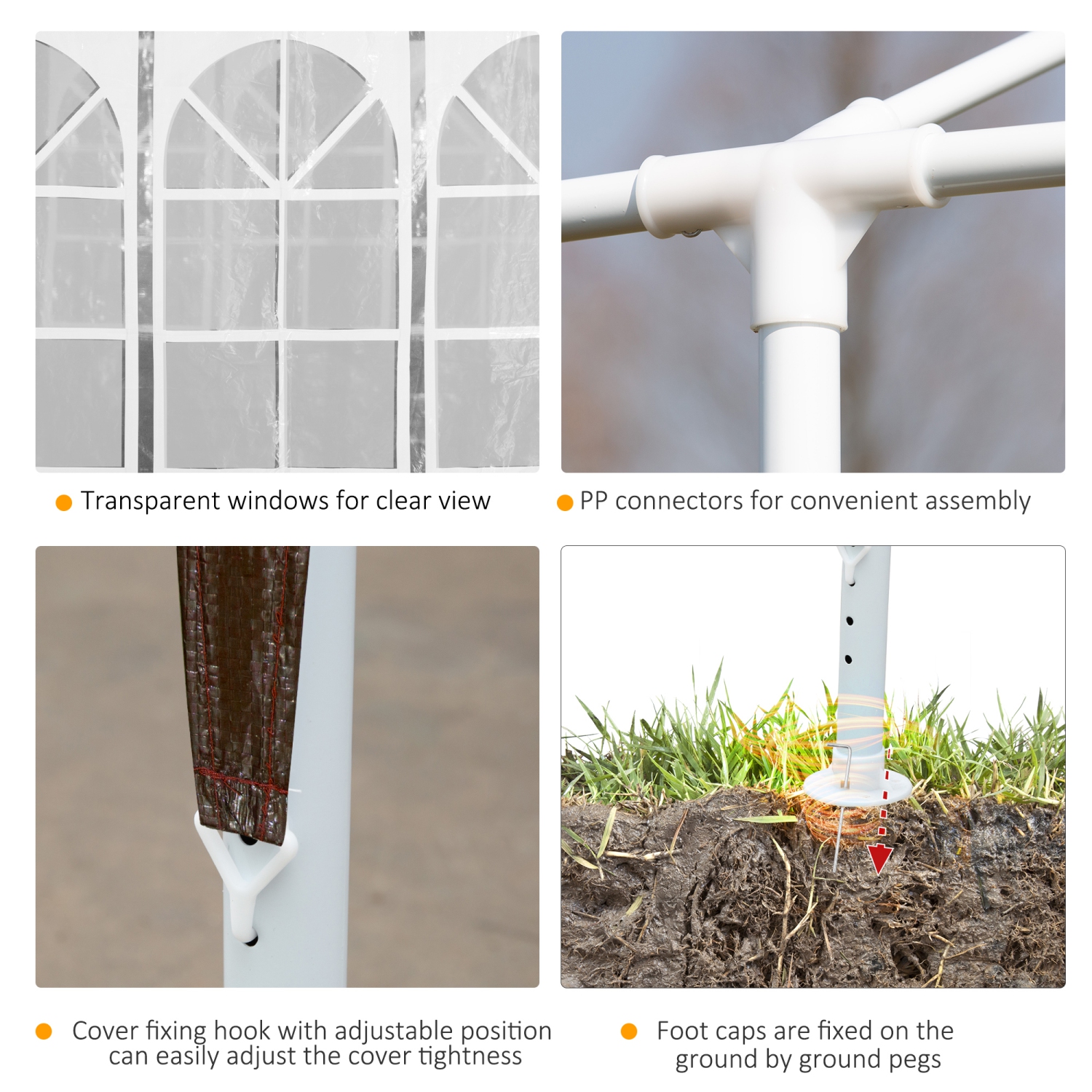 Transparent windows for clear view

PP connectors for convenient assembly

Cover fixing hook with adjustable position can easily adjust the cover tightness

Foot caps are fixed on the ground by ground pegs