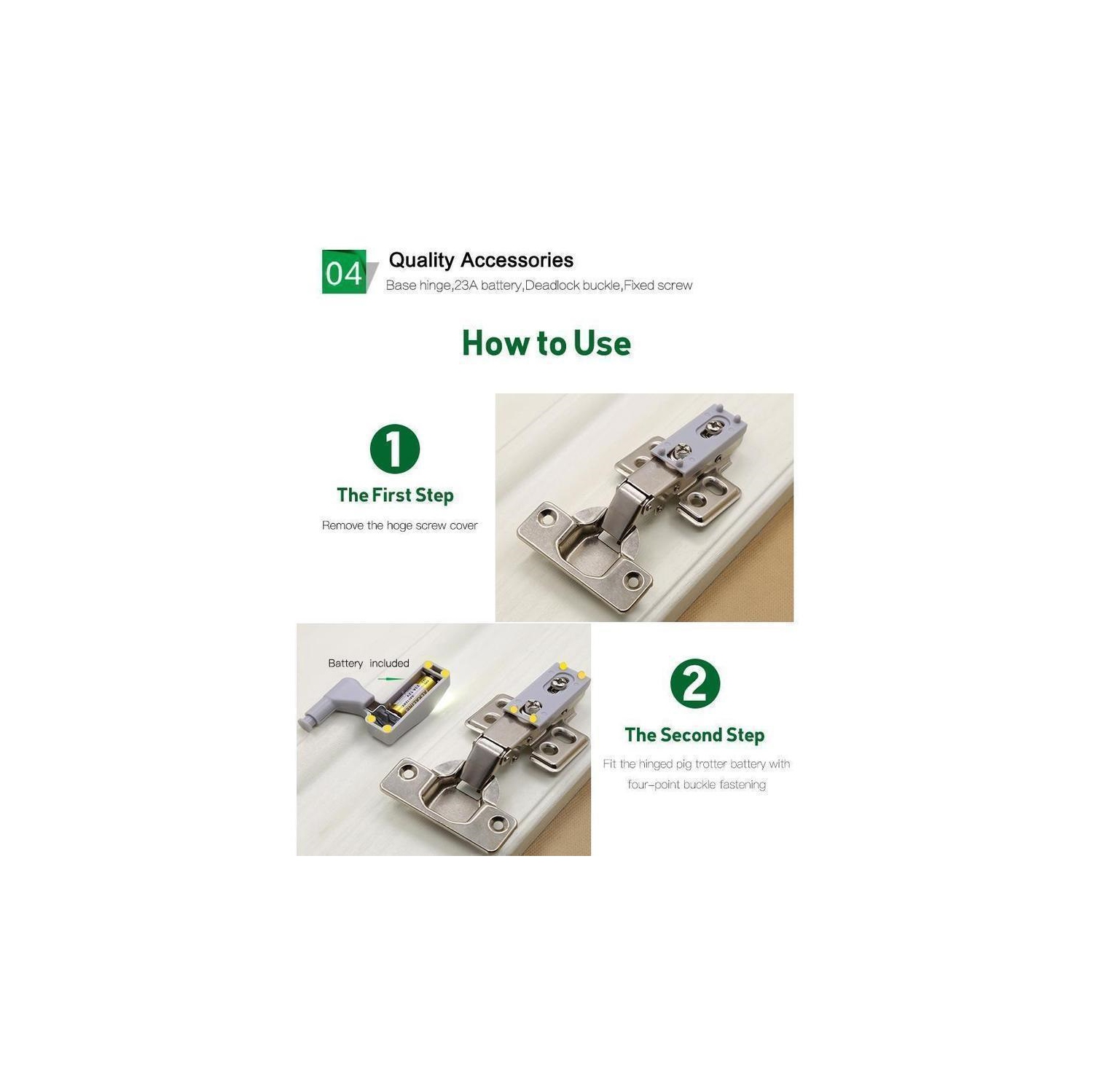 04 Quality Accessories
Base hinge,23A battery,Deadlock buckle,Fixed screw

How to Use

1
The First Step
Remove the hoge screw cover

Battery included

2
The Second Step
Fit the hinged pig trotter battery with four-point buckle fastening