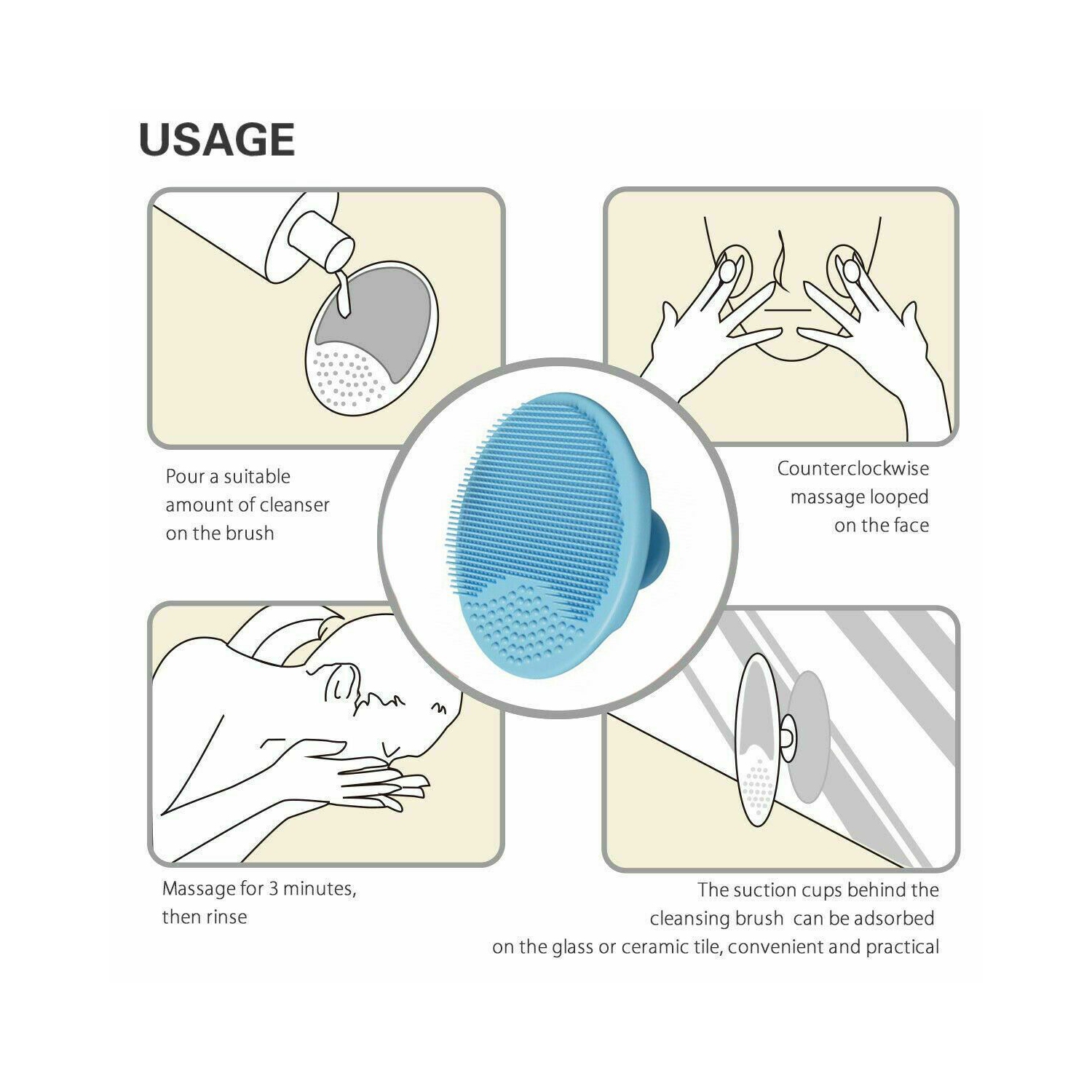 USAGE

Pour a suitable amount of cleanser on the brush

Counterclockwise massage looped on the face

Massage for 3 minutes, then rinse

The suction cups behind the cleansing brush can be adsorbed on the glass or ceramic tile, convenient and practical