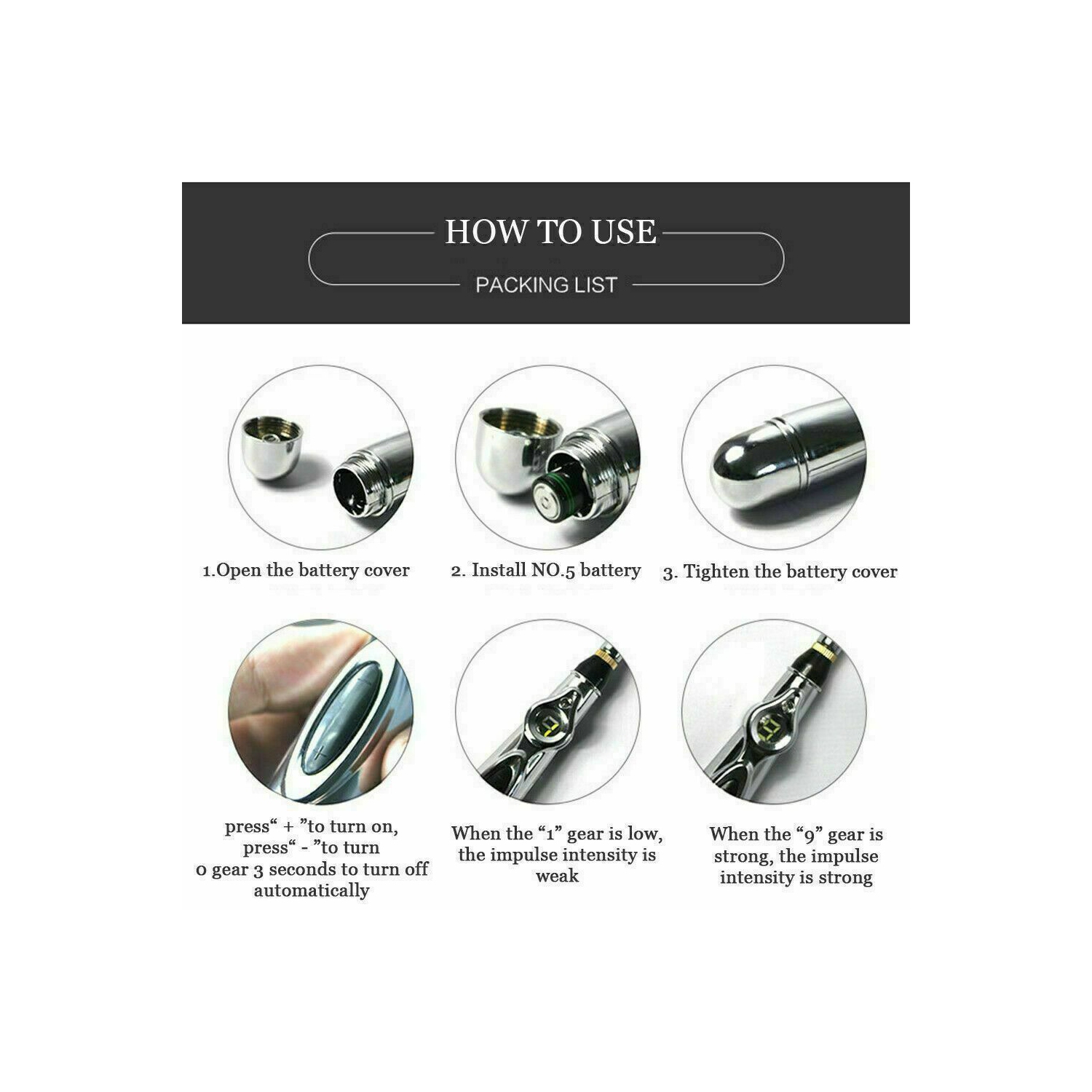 HOW TO USE

PACKING LIST

1.Open the battery cover

2. Install NO.5 battery

3. Tighten the battery cover

press“ + ”to turn on, press“ - ”to turn 0 gear 3 seconds to turn off automatically

When the “1” gear is low, the impulse intensity is weak

When the “9” gear is strong, the impulse intensity is strong