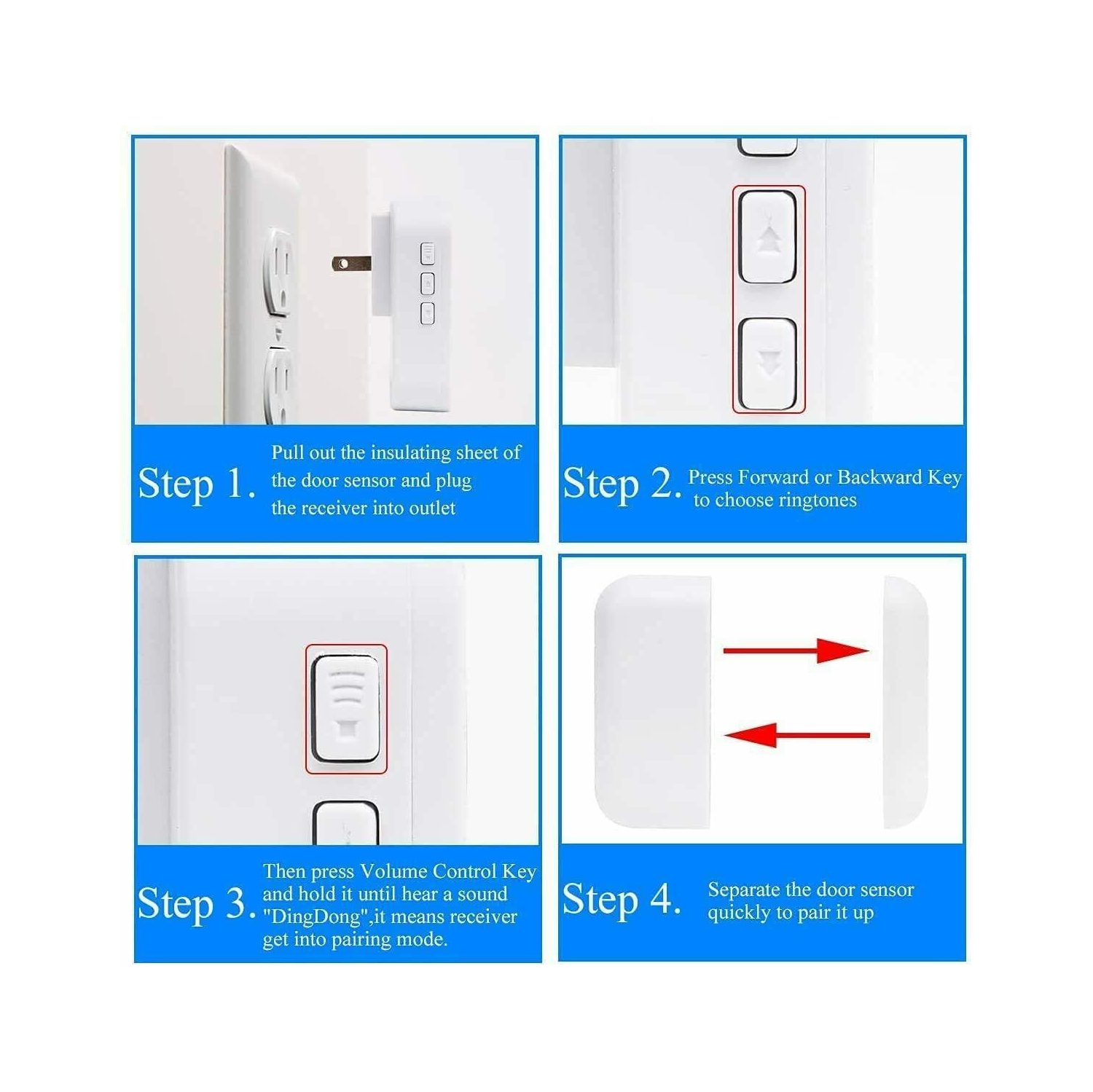 Step 1. Pull out the insulating sheet of the door sensor and plug the receiver into outlet

Step 2. Press Forward or Backward Key to choose ringtones

Step 3. Then press Volume Control Key and hold it until hear a sound "DingDong",it means receiver get into pairing mode.

Step 4. Separate the door sensor quickly to pair it up