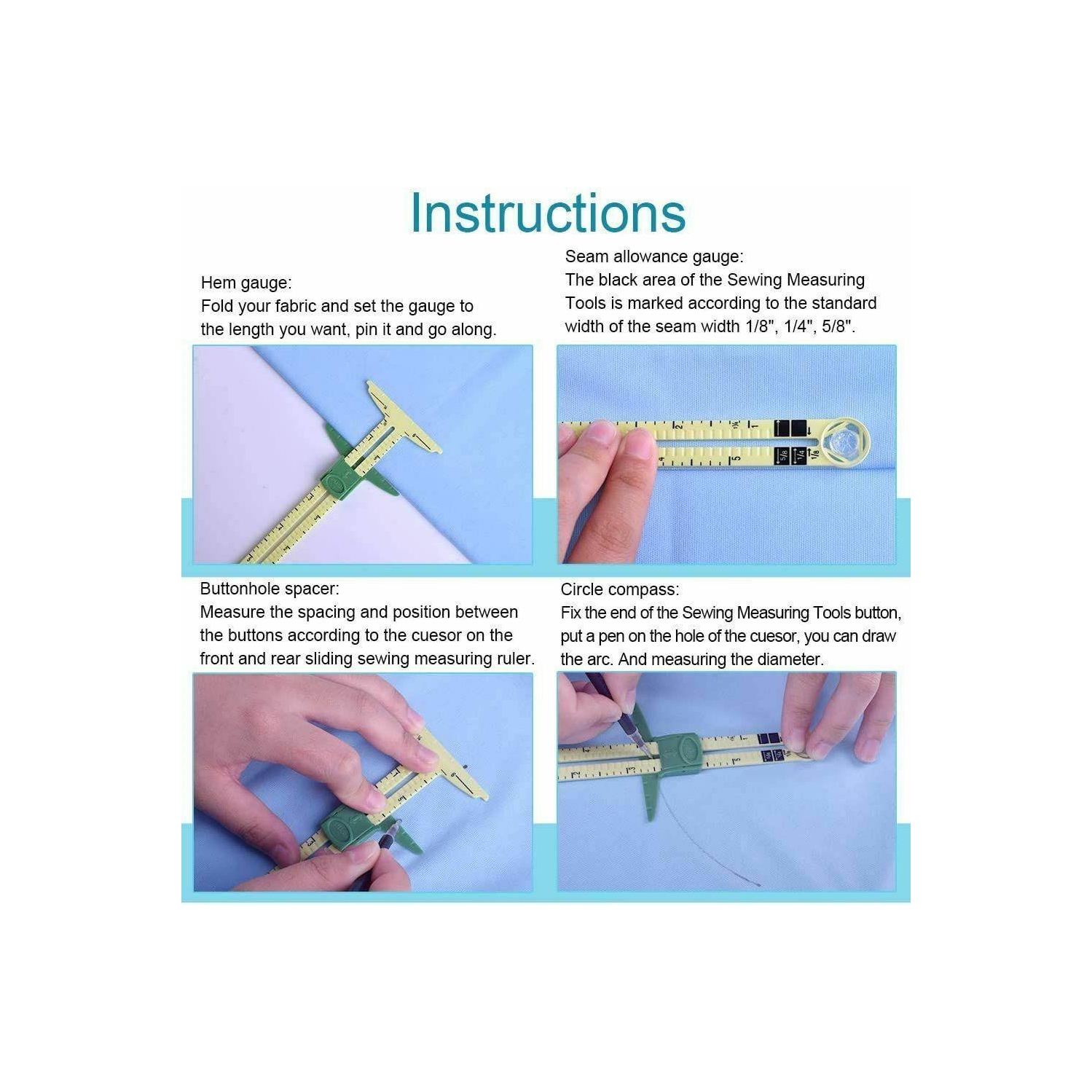 Instructions

Hem gauge:
Fold your fabric and set the gauge to the length you want, pin it and go along.

Seam allowance gauge:
The black area of the Sewing Measuring Tools is marked according to the standard width of the seam width 1/8", 1/4", 5/8".

Buttonhole spacer:
Measure the spacing and position between the buttons according to the cuesor on the front and rear sliding sewing measuring ruler.

Circle compass:
Fix the end of the Sewing Measuring Tools button, put a pen on the hole of the cuesor, you can draw the arc. And measuring the diameter.