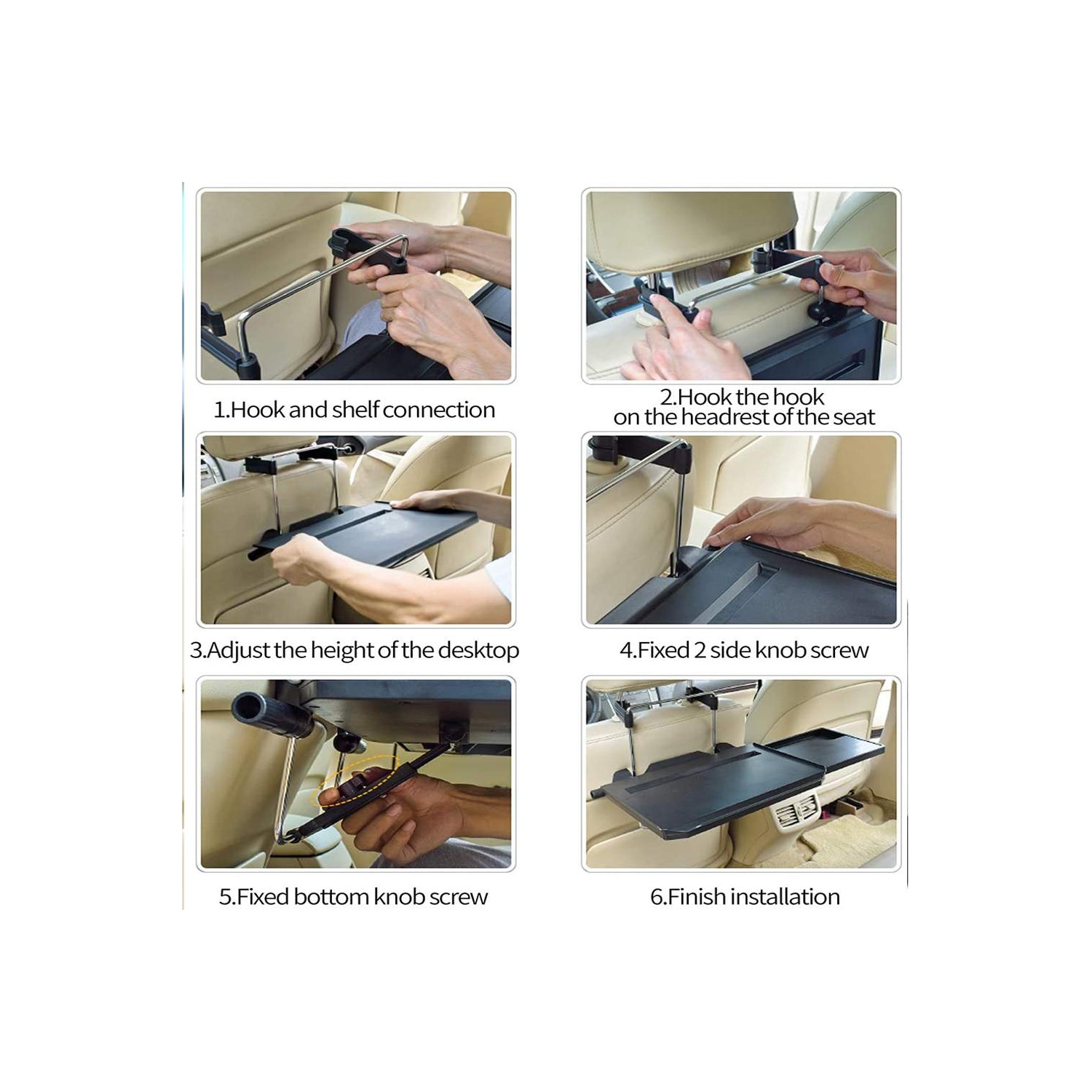 1.Hook and shelf connection

2.Hook the hook on the headrest of the seat

3.Adjust the height of the desktop

4.Fixed 2 side knob screw

5.Fixed bottom knob screw

6.Finish installation