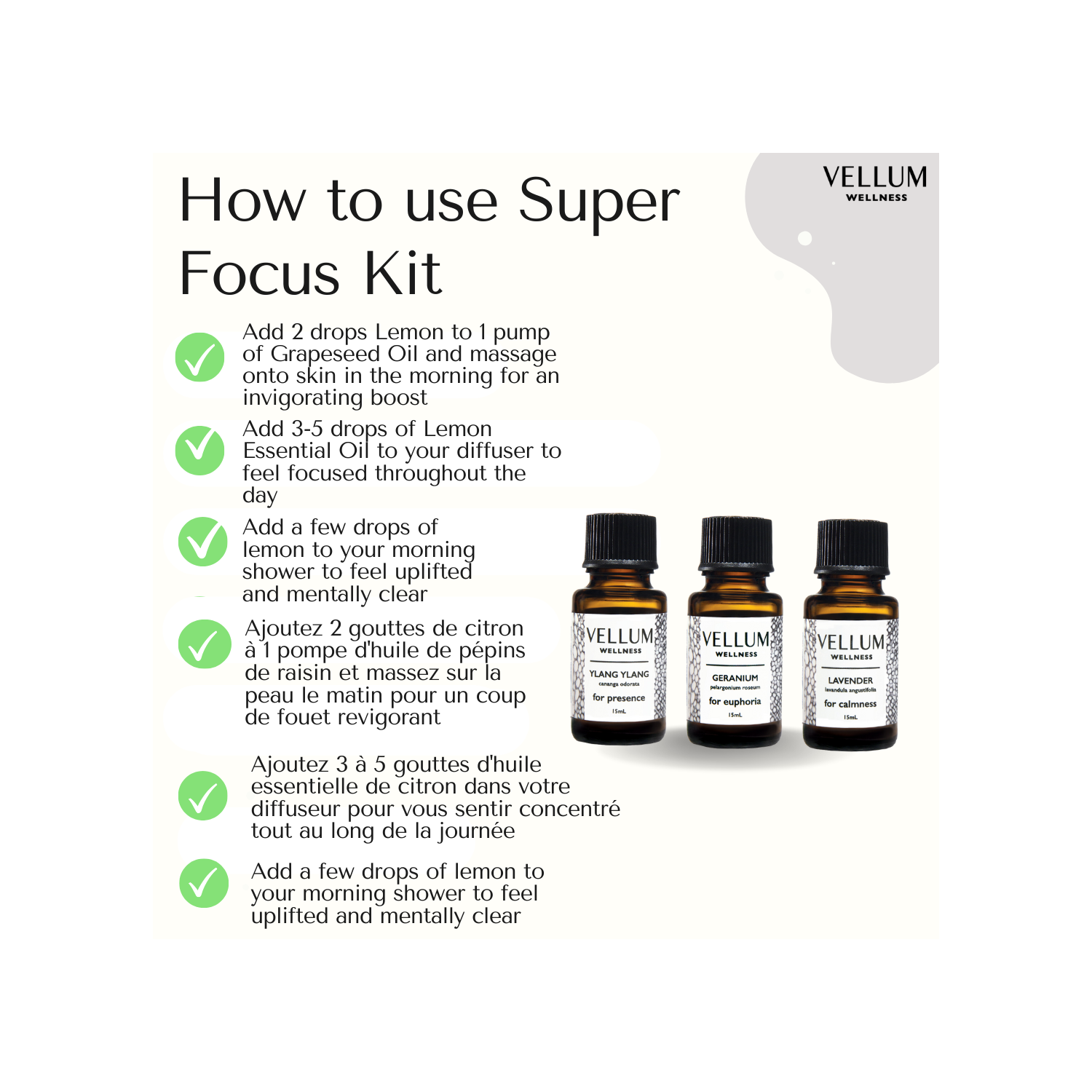 How to use Super Focus Kit

VELLUM
WELLNESS

Add 2 drops Lemon to 1 pump of Grapeseed Oil and massage onto skin in the morning for an invigorating boost

Add 3-5 drops of Lemon Essential Oil to your diffuser to feel focused throughout the day

Add a few drops of lemon to your morning shower to feel uplifted and mentally clear

Ajoutez 2 gouttes de citron à 1 pompe d'huile de pépins de raisin et massez sur la peau le matin pour un coup de fouet revigorant

Ajoutez 3 à 5 gouttes d'huile essentielle de citron dans votre diffuseur pour vous sentir concentré tout au long de la journée

Add a few drops of lemon to your morning shower to feel uplifted and mentally clear

VELLUM
WELLNESS
YLANG YLANG
cananga odorata
for presence
15mL

VELLUM
WELLNESS
GERANIUM
pelargonium roseum
for euphoria
15mL

VELLUM
WELLNESS
LAVENDER
lavandula angustifolia
for calmness
15mL