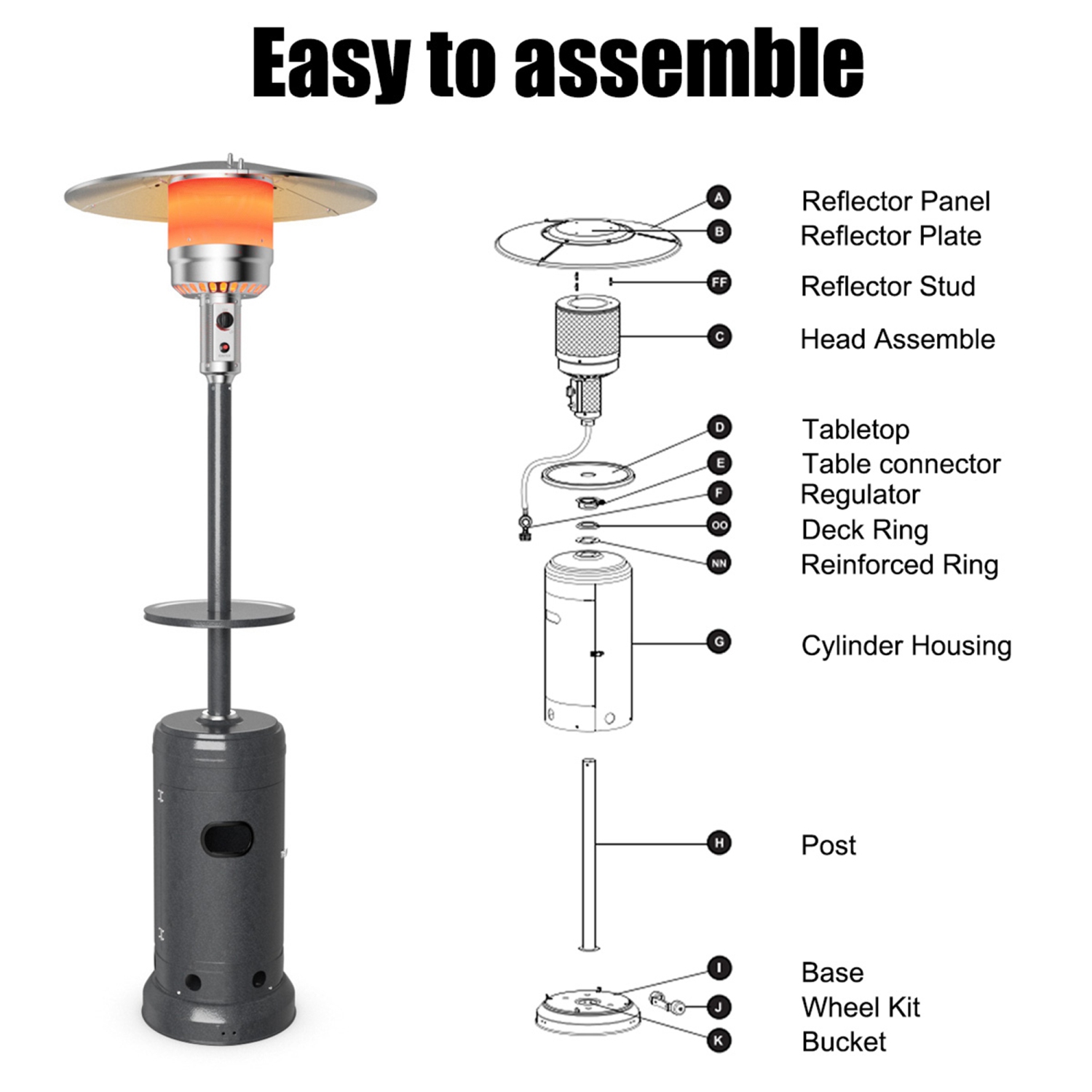 Easy to assemble

A Reflector Panel
B Reflector Plate
FF Reflector Stud
C Head Assemble
D Tabletop
E Table connector
F Regulator
OO Deck Ring
NN Reinforced Ring
G Cylinder Housing
H Post
I Base
J Wheel Kit
K Bucket