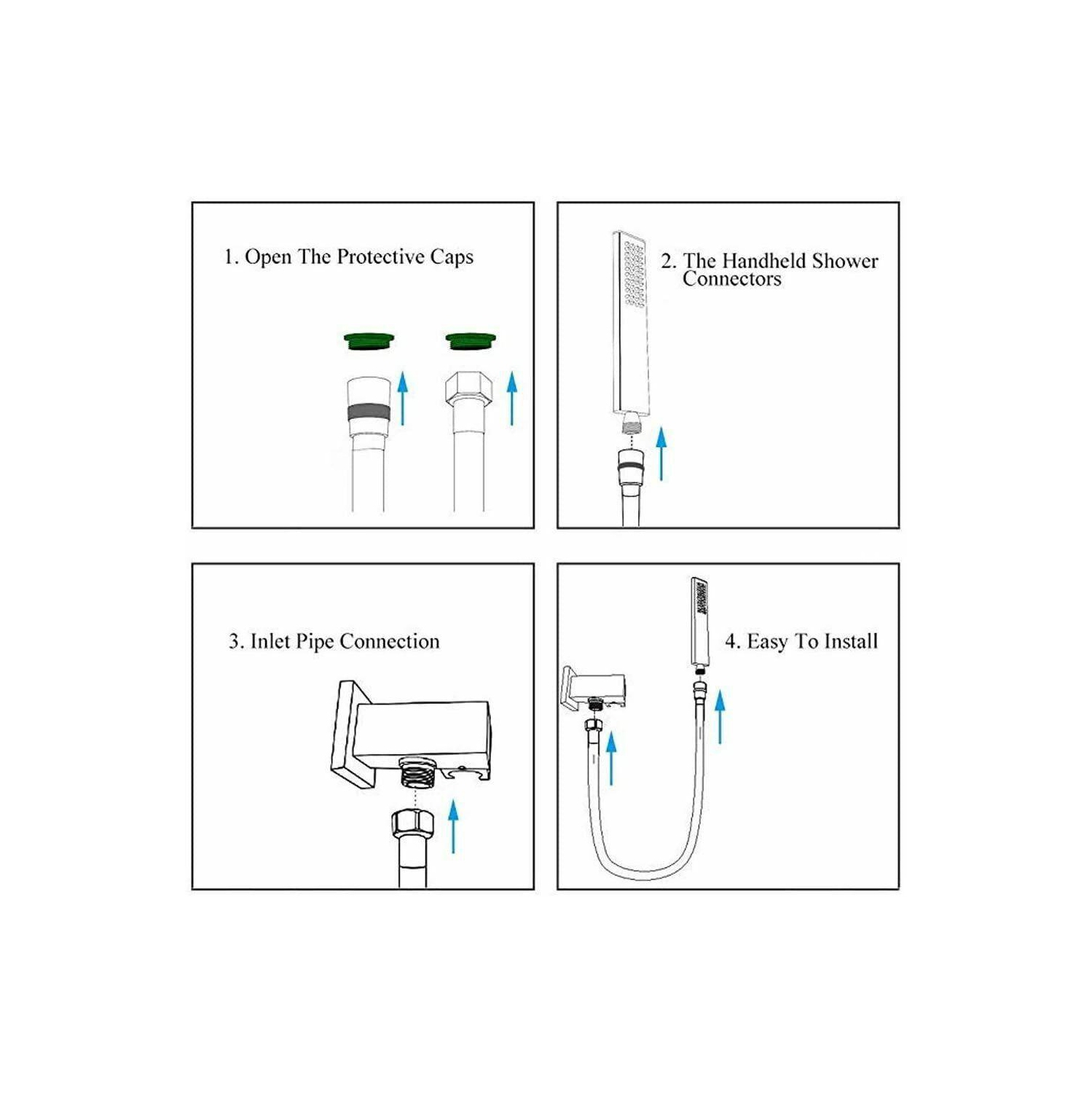 1. Open The Protective Caps

2. The Handheld Shower Connectors

3. Inlet Pipe Connection

4. Easy To Install