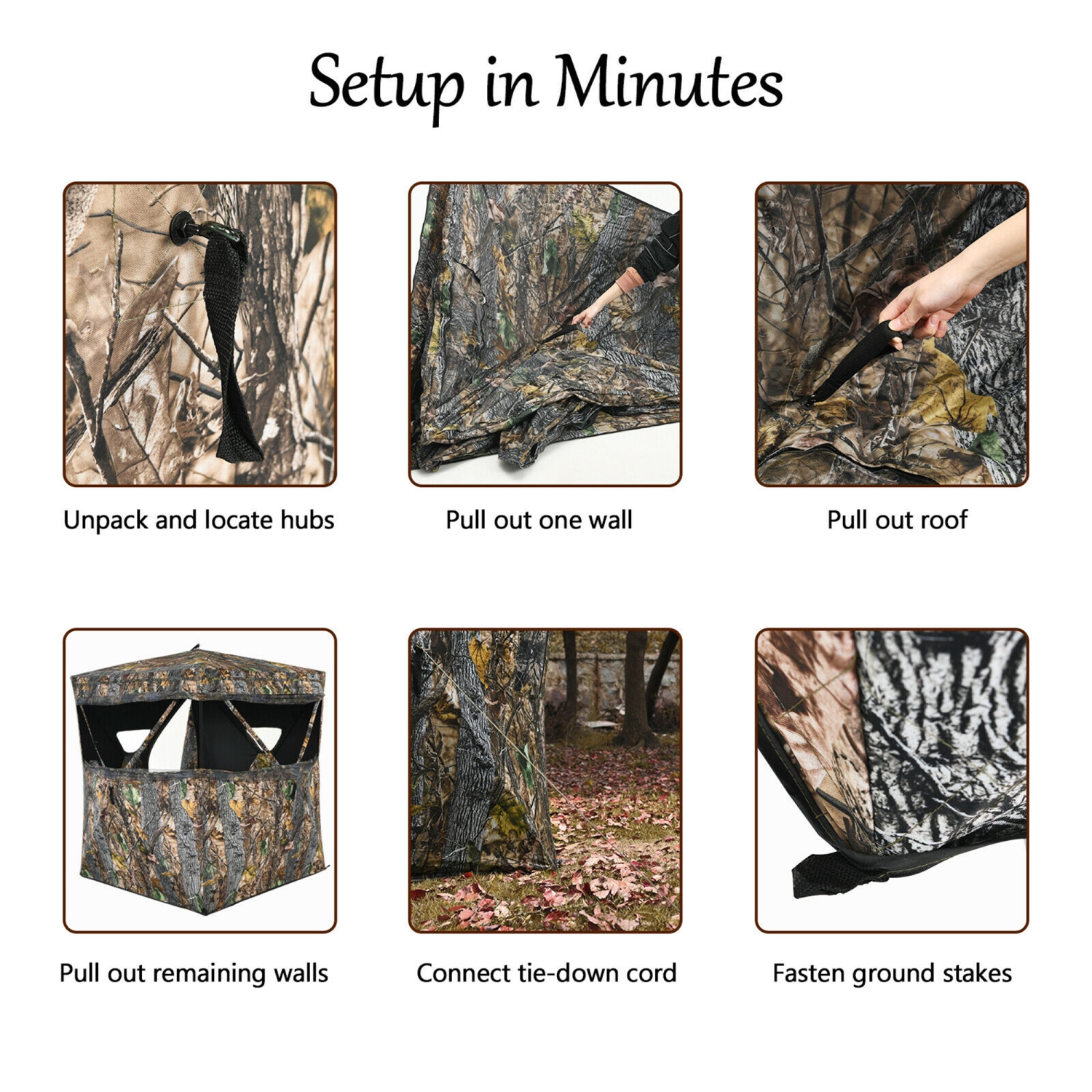 Setup in Minutes

Unpack and locate hubs

Pull out one wall

Pull out roof

Pull out remaining walls

Connect tie-down cord

Fasten ground stakes