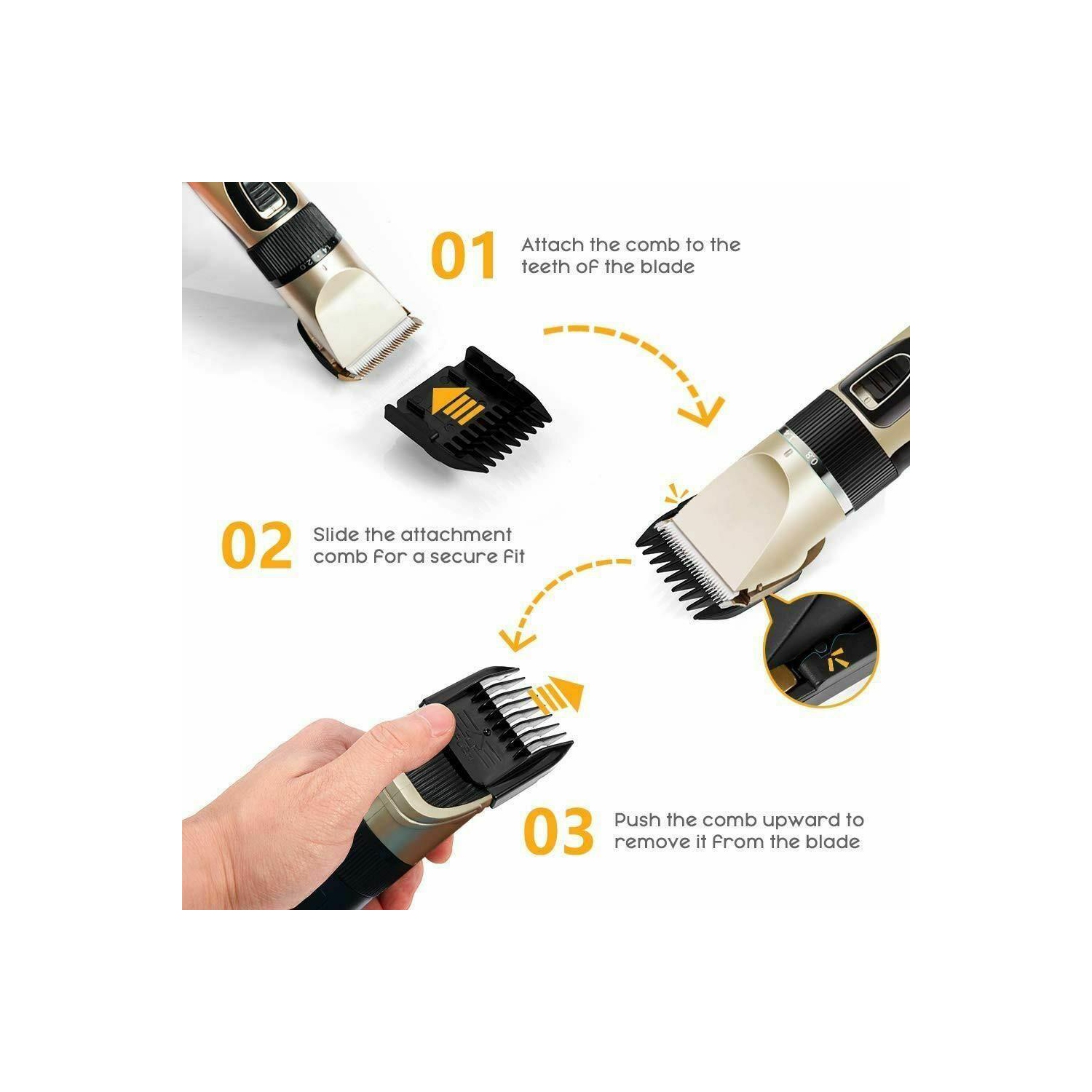 01 Attach the comb to the teeth of the blade

02 Slide the attachment comb for a secure fit

03 Push the comb upward to remove it from the blade