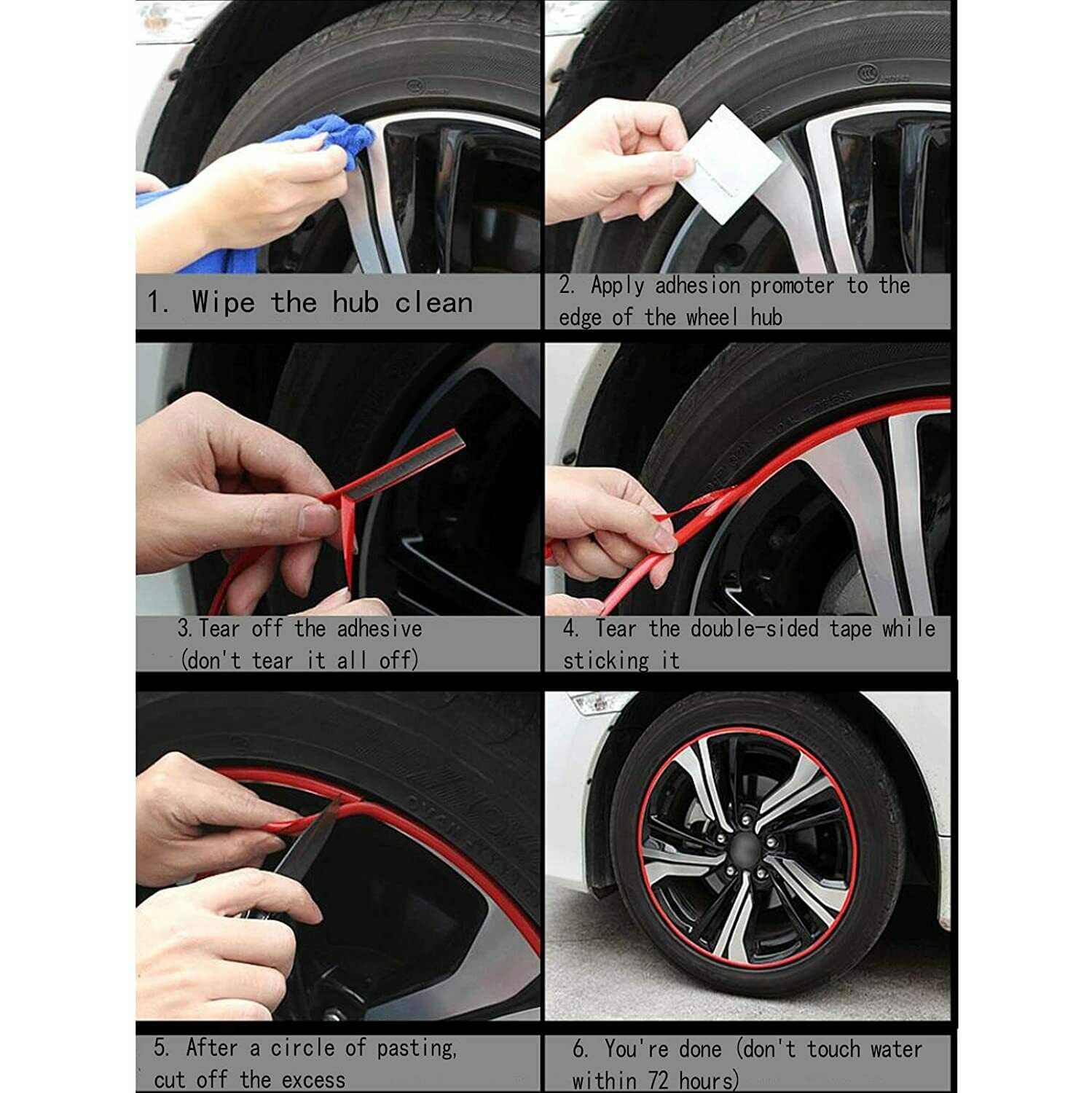 1. Wipe the hub clean

2. Apply adhesion promoter to the edge of the wheel hub

3. Tear off the adhesive (don't tear it all off)

4. Tear the double-sided tape while sticking it

5. After a circle of pasting, cut off the excess

6. You're done (don't touch water within 72 hours)