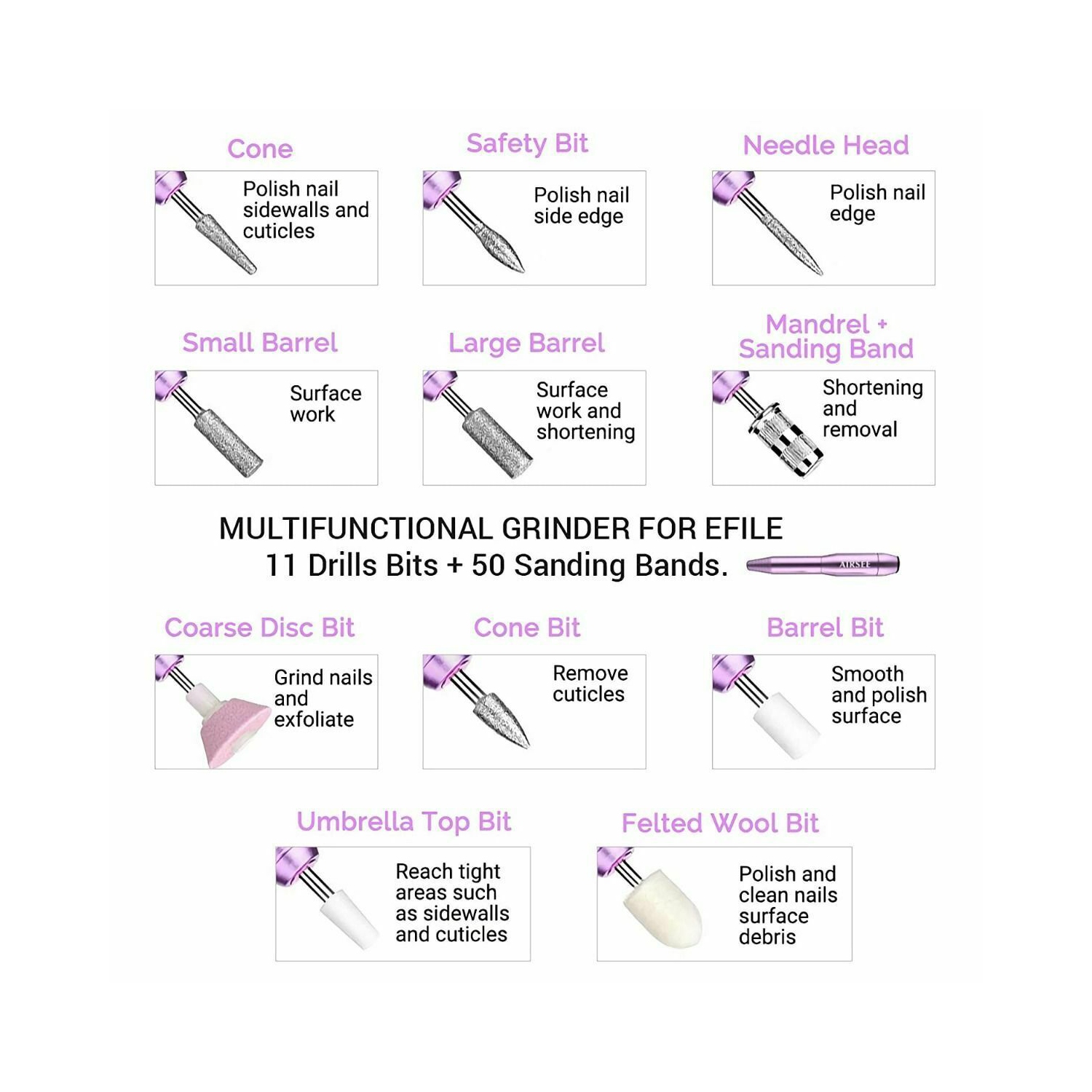 Cone

Polish nail sidewalls and cuticles

Safety Bit

Polish nail side edge

Needle Head

Polish nail edge

Small Barrel

Surface work

Large Barrel

Surface work and shortening

Mandrel + Sanding Band

Shortening and removal

MULTIFUNCTIONAL GRINDER FOR EFILE
11 Drills Bits + 50 Sanding Bands.

AIRSEE

Coarse Disc Bit

Grind nails and exfoliate

Cone Bit

Remove cuticles

Barrel Bit

Smooth and polish surface

Umbrella Top Bit

Reach tight areas such as sidewalls and cuticles

Felted Wool Bit

Polish and clean nails surface debris