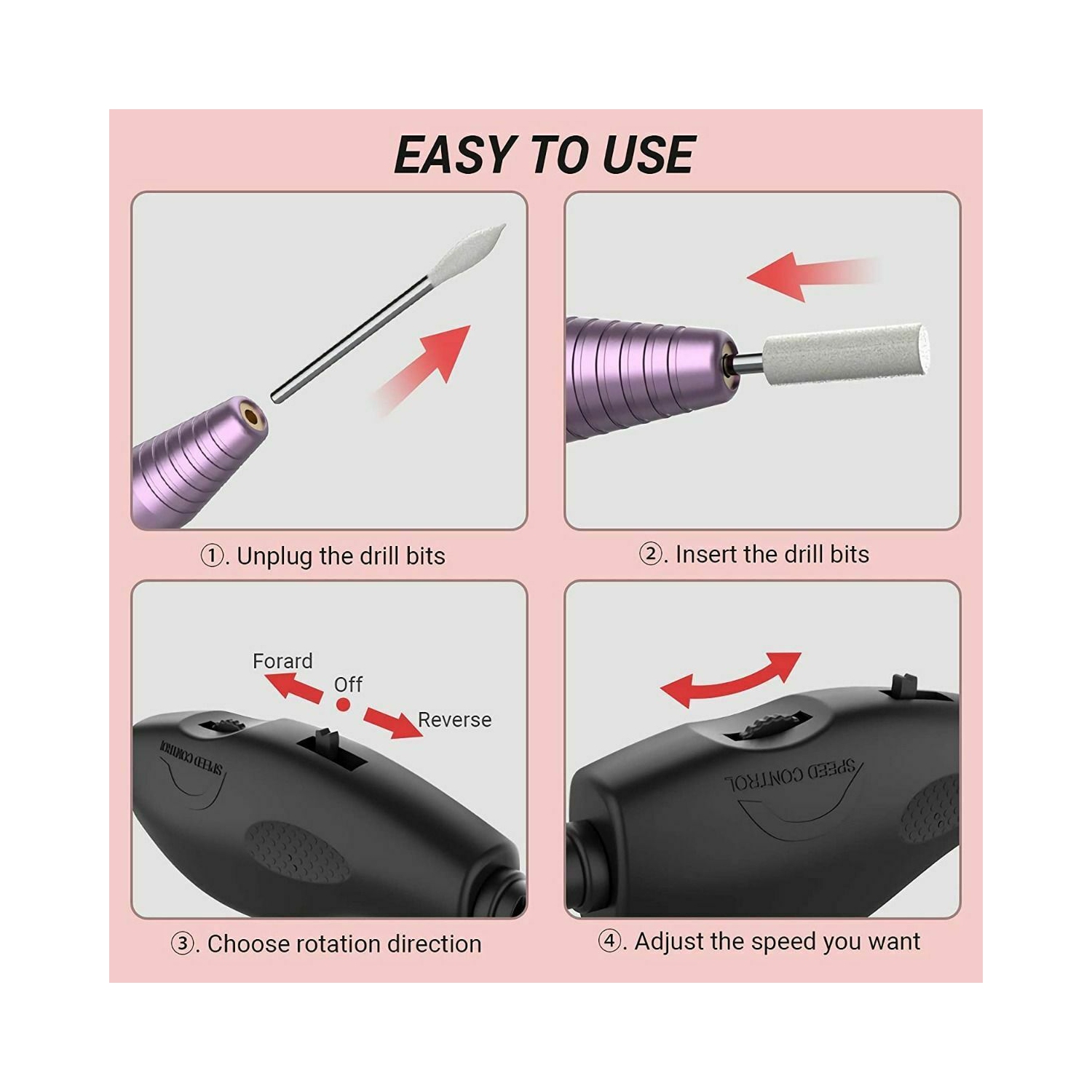 EASY TO USE

①. Unplug the drill bits

②. Insert the drill bits

Forard

Off

Reverse

SPEED CONTROL

③. Choose rotation direction

SPEED CONTROL

④. Adjust the speed you want