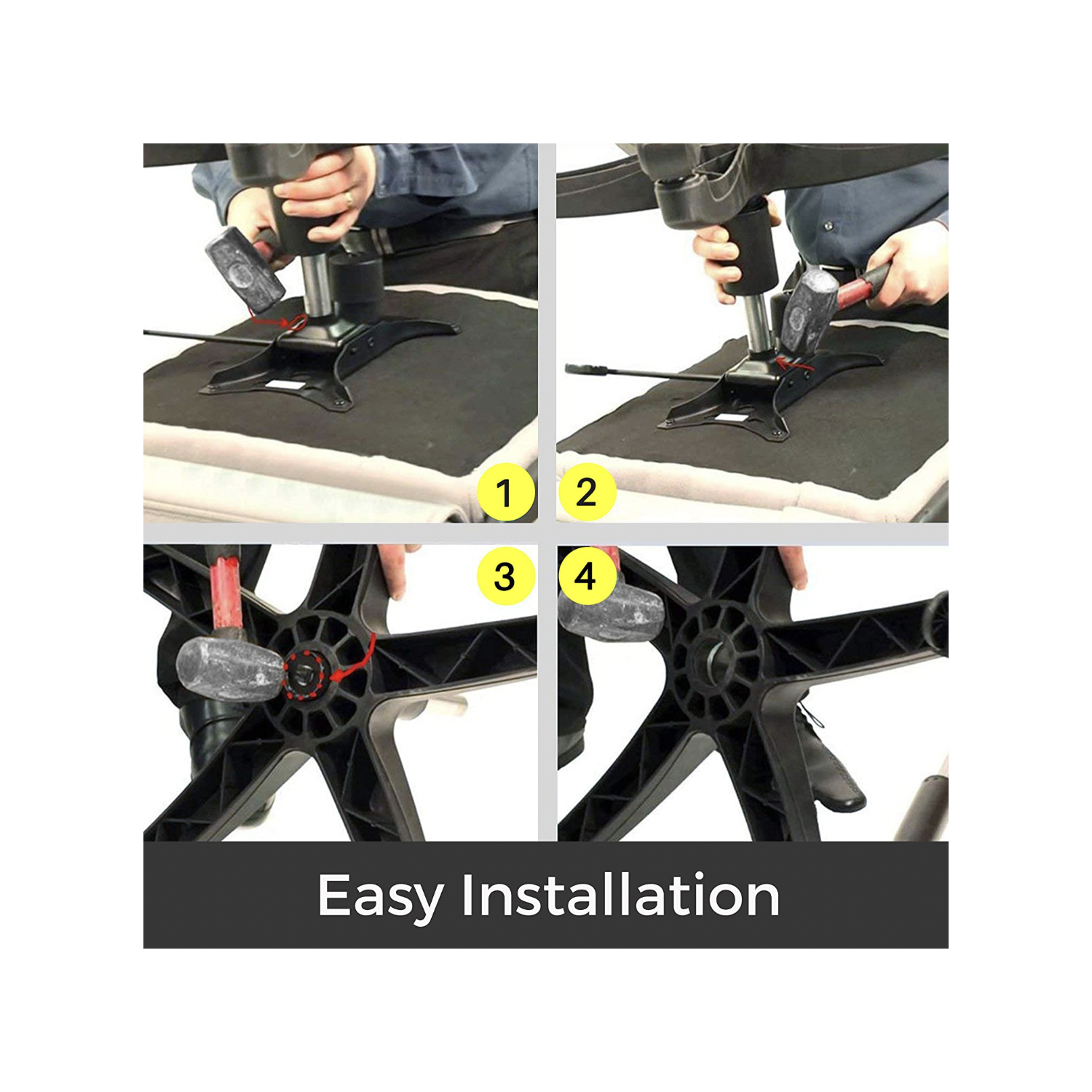 1

2

3

4

Easy Installation