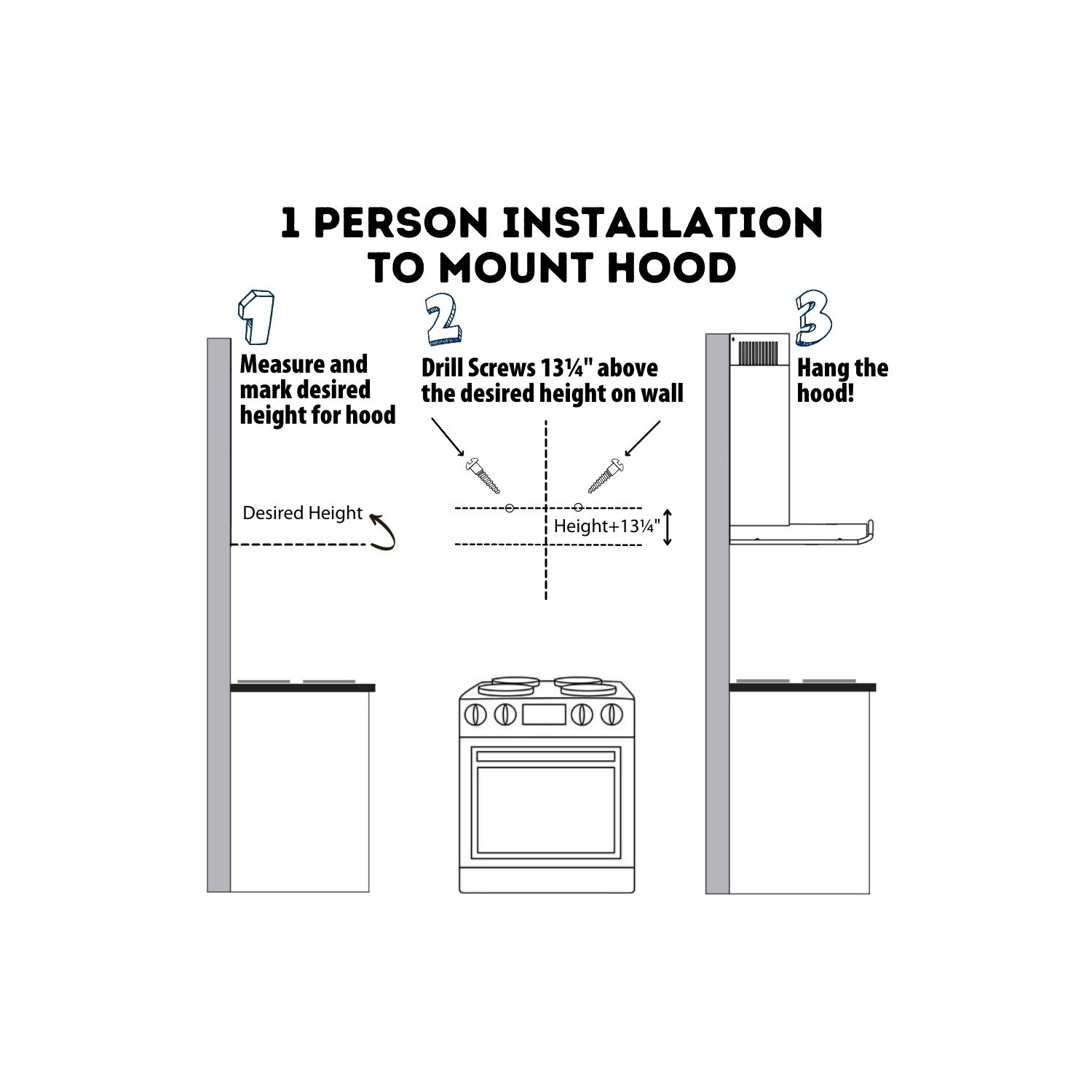 1 PERSON INSTALLATION TO MOUNT HOOD

1

Measure and mark desired height for hood

Desired Height

2

Drill Screws 13¼" above the desired height on wall

Height+13¼"

3

Hang the hood!