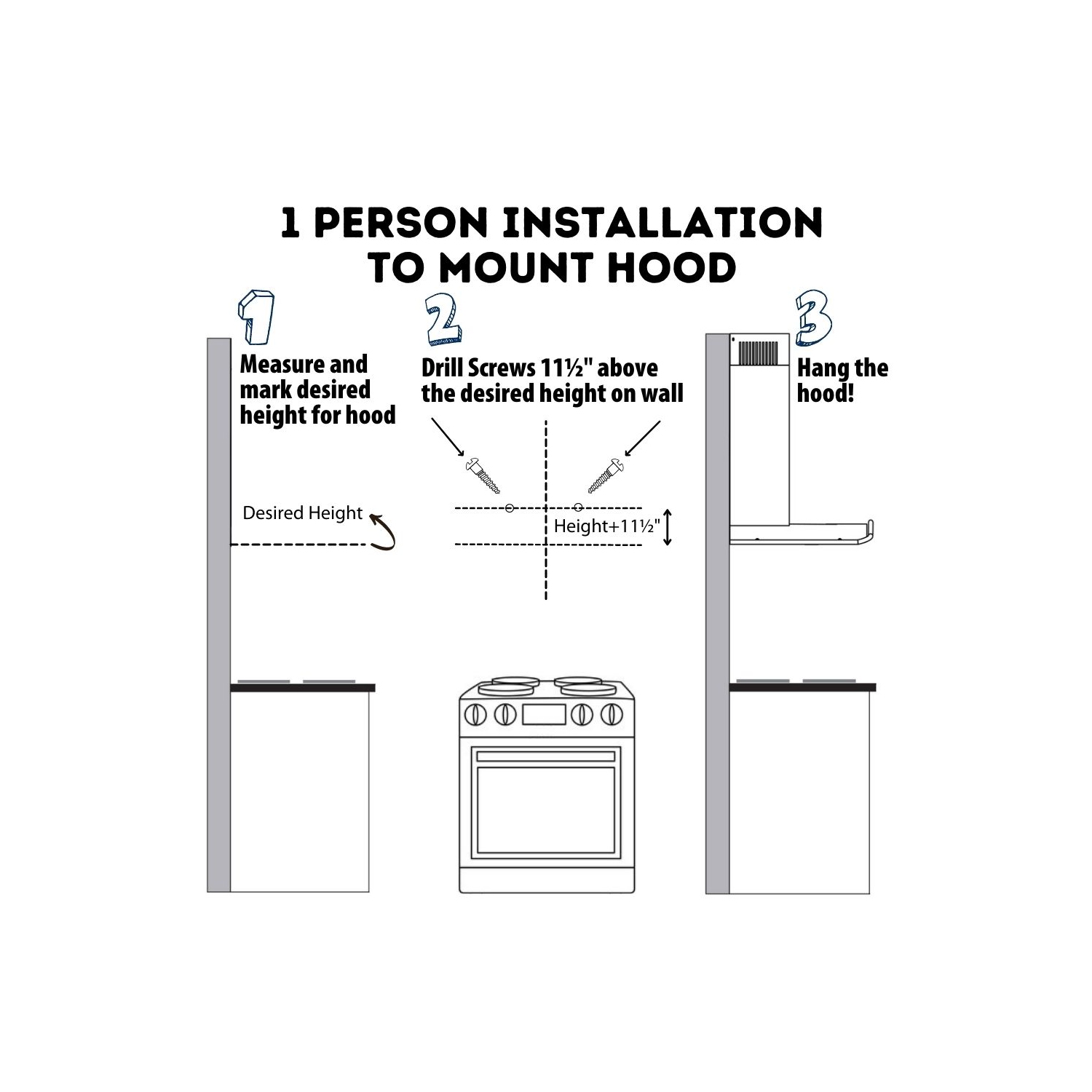 1 PERSON INSTALLATION TO MOUNT HOOD

1

Measure and mark desired height for hood

Desired Height

2

Drill Screws 11½" above the desired height on wall

Height+11½"

3

Hang the hood!