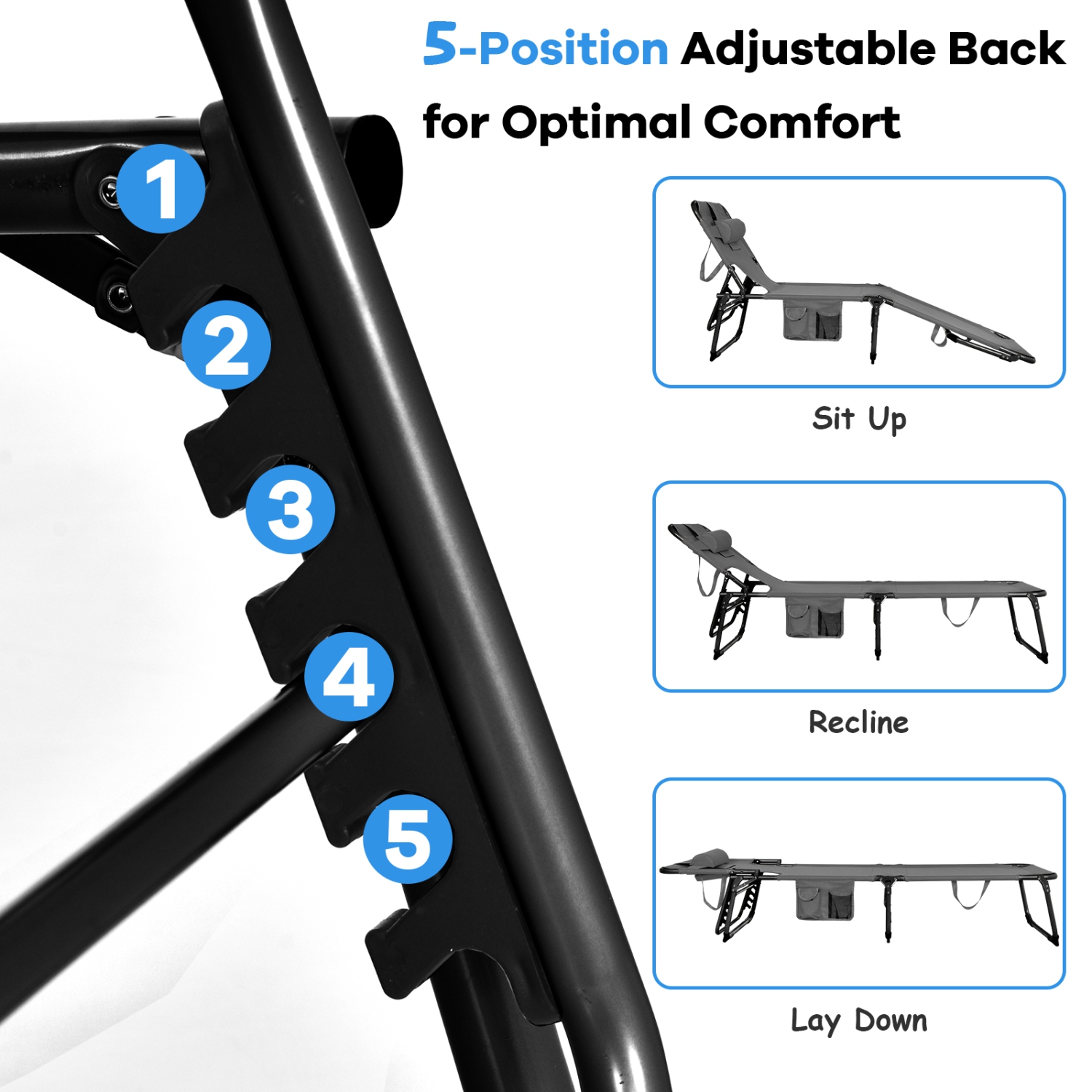 5-Position Adjustable Back for Optimal Comfort

1
2
3
4
5

Sit Up

Recline

Lay Down