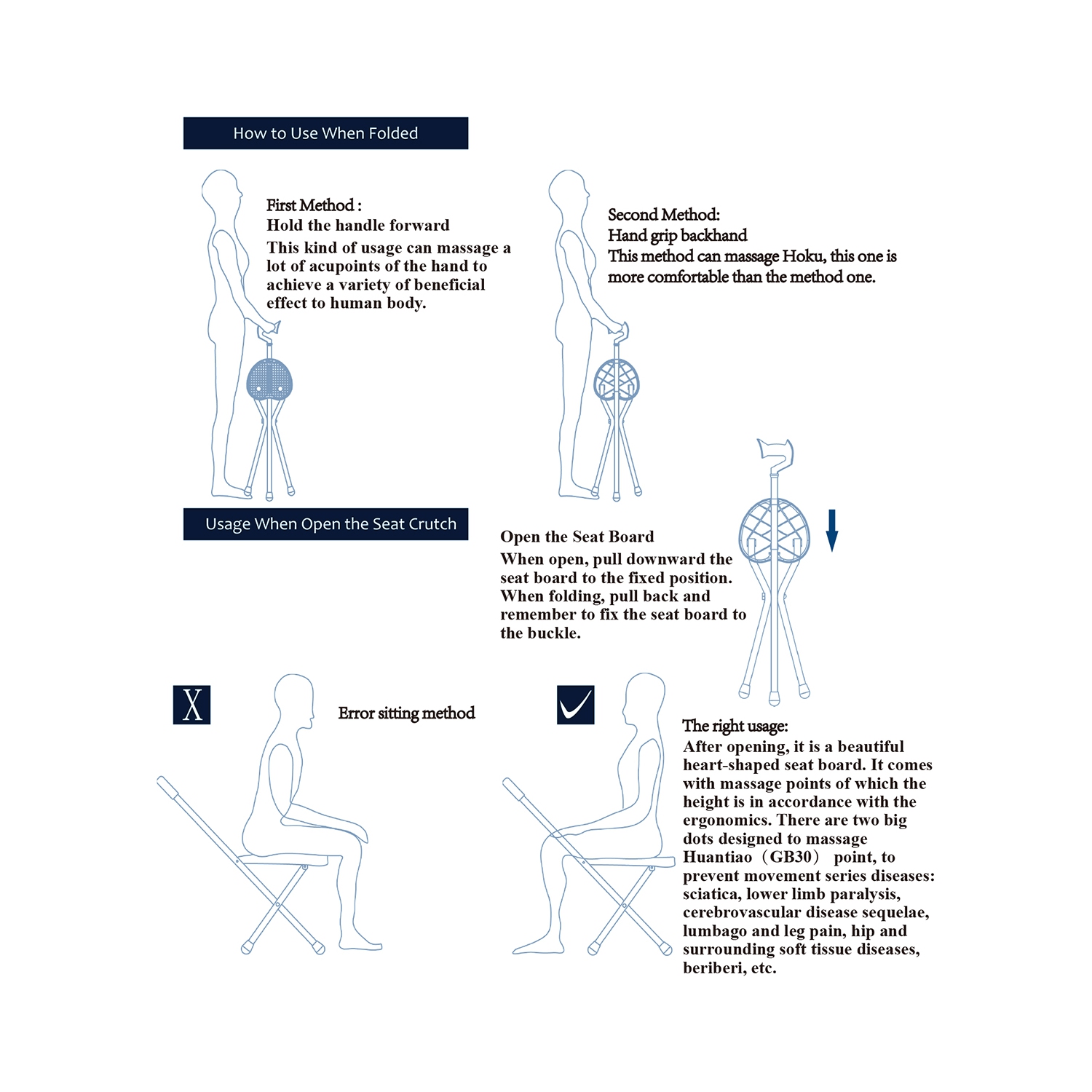 How to Use When Folded

First Method :
Hold the handle forward
This kind of usage can massage a lot of acupoints of the hand to achieve a variety of beneficial effect to human body.

Second Method:
Hand grip backhand
This method can massage Hoku, this one is more comfortable than the method one.

Usage When Open the Seat Crutch

Open the Seat Board
When open, pull downward the seat board to the fixed position. When folding, pull back and remember to fix the seat board to the buckle.

X

Error sitting method

The right usage:
After opening, it is a beautiful heart-shaped seat board. It comes with massage points of which the height is in accordance with the ergonomics. There are two big dots designed to massage Huantiao（GB30） point, to prevent movement series diseases: sciatica, lower limb paralysis, cerebrovascular disease sequelae, lumbago and leg pain, hip and surrounding soft tissue diseases, beriberi, etc.