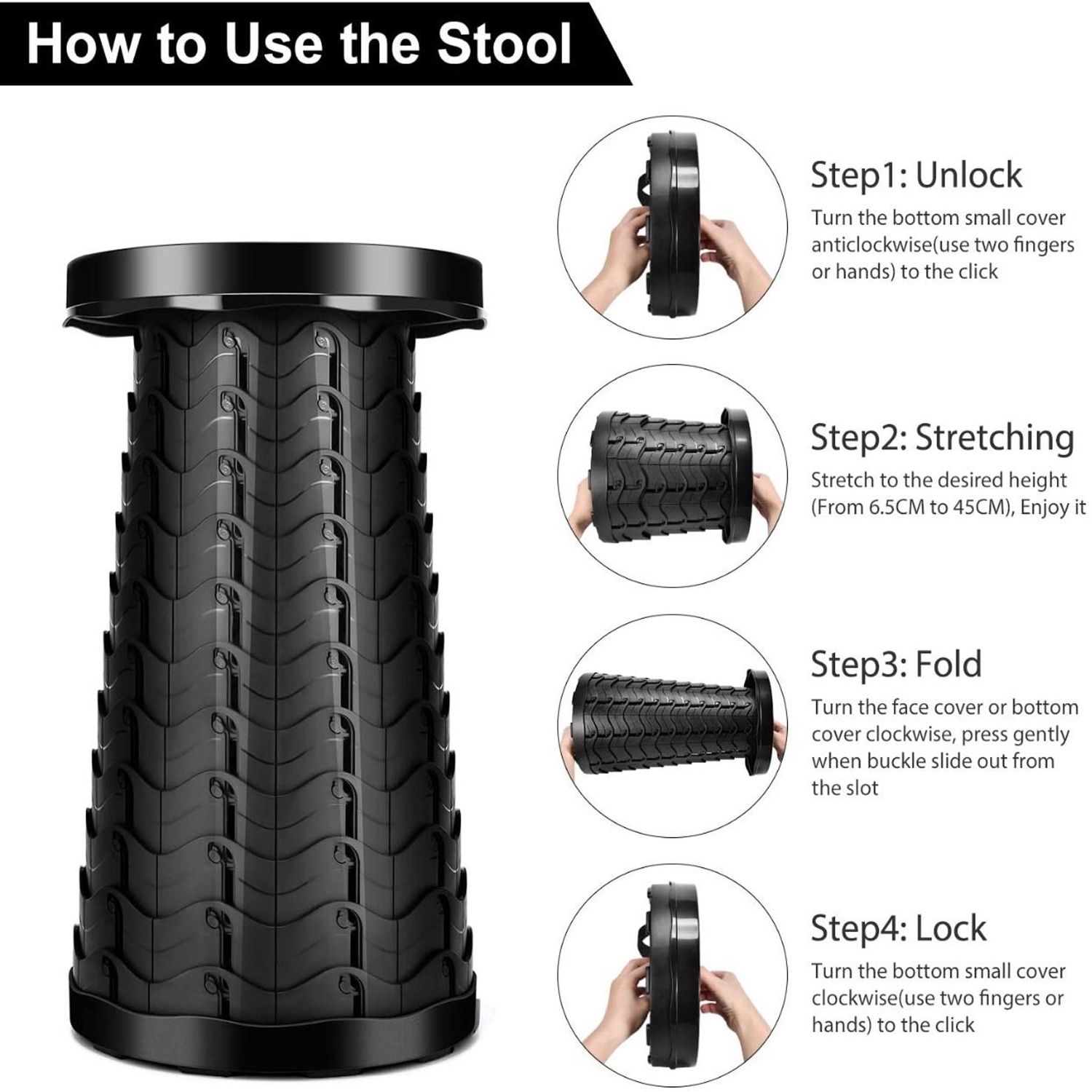 How to Use the Stool

Step1: Unlock
Turn the bottom small cover anticlockwise(use two fingers or hands) to the click

Step2: Stretching
Stretch to the desired height (From 6.5CM to 45CM), Enjoy it

Step3: Fold
Turn the face cover or bottom cover clockwise, press gently when buckle slide out from the slot

Step4: Lock
Turn the bottom small cover clockwise(use two fingers or hands) to the click