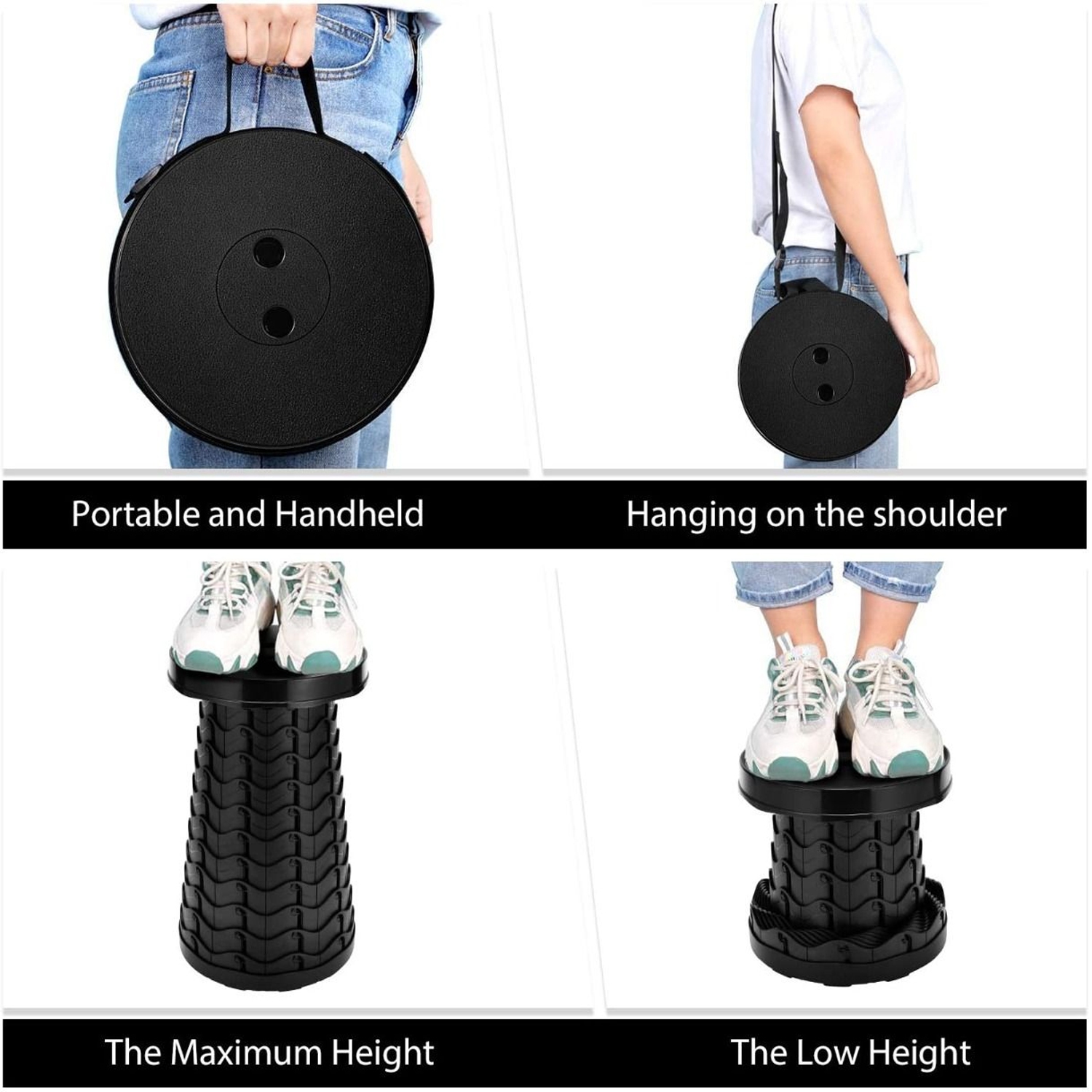 Portable and Handheld

Hanging on the shoulder

The Maximum Height

The Low Height