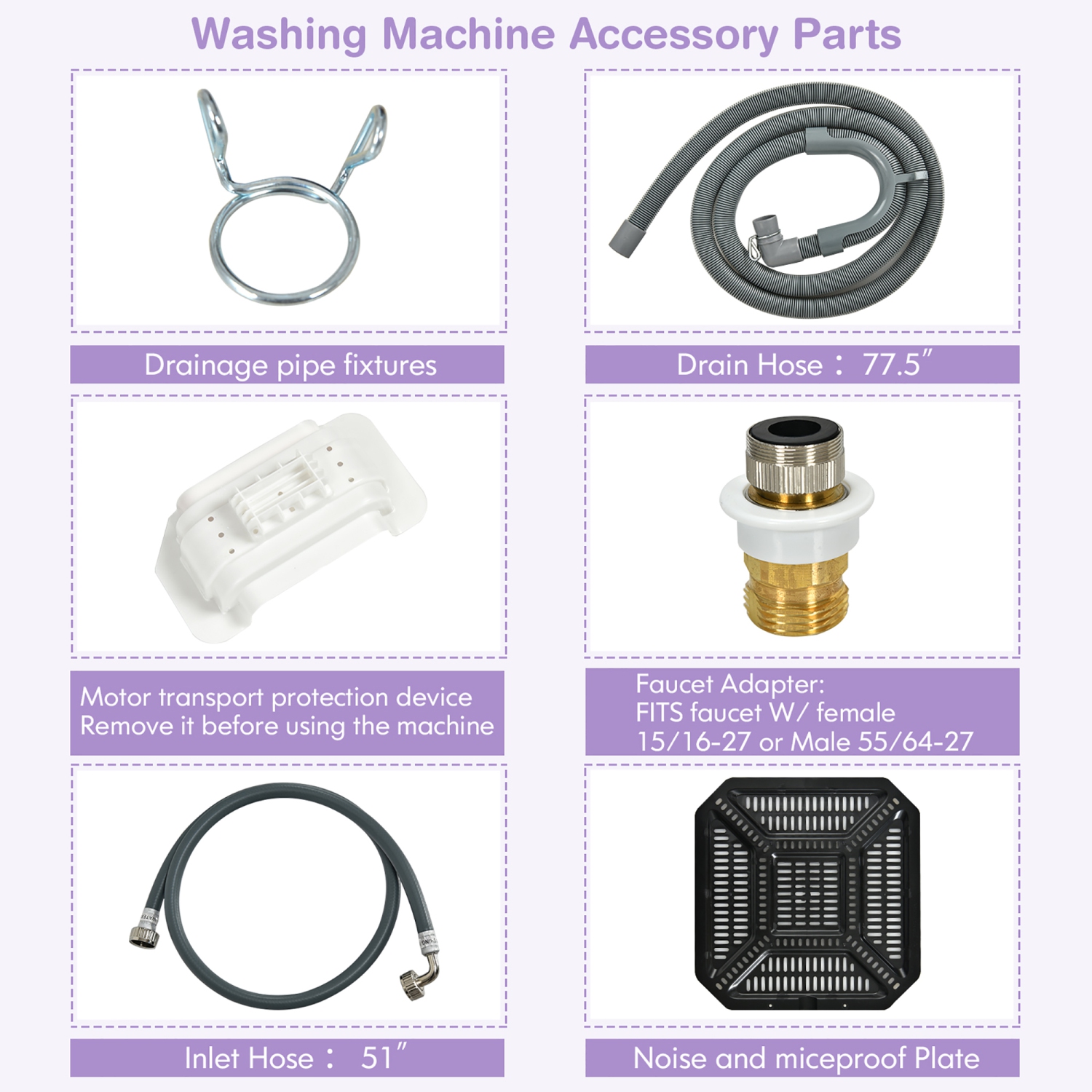 Washing Machine Accessory Parts

Drainage pipe fixtures

Drain Hose： 77.5″

Motor transport protection device
Remove it before using the machine

Faucet Adapter:
FITS faucet W/ female
15/16-27 or Male 55/64-27

Inlet Hose： 51″

Noise and miceproof Plate