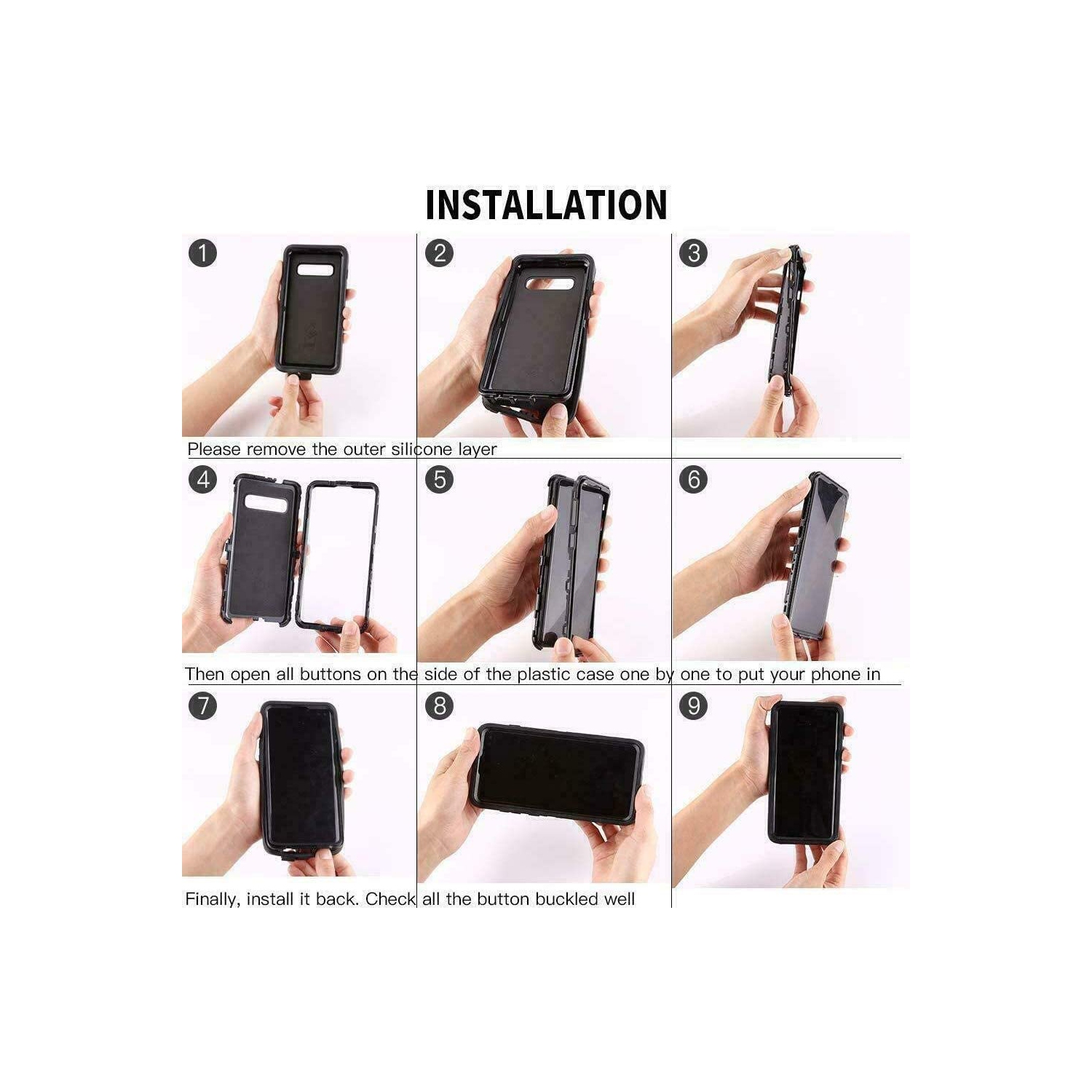 INSTALLATION

1

2

3

Please remove the outer silicone layer

4

5

6

Then open all buttons on the side of the plastic case one by one to put your phone in

7

8

9

Finally, install it back. Check all the button buckled well