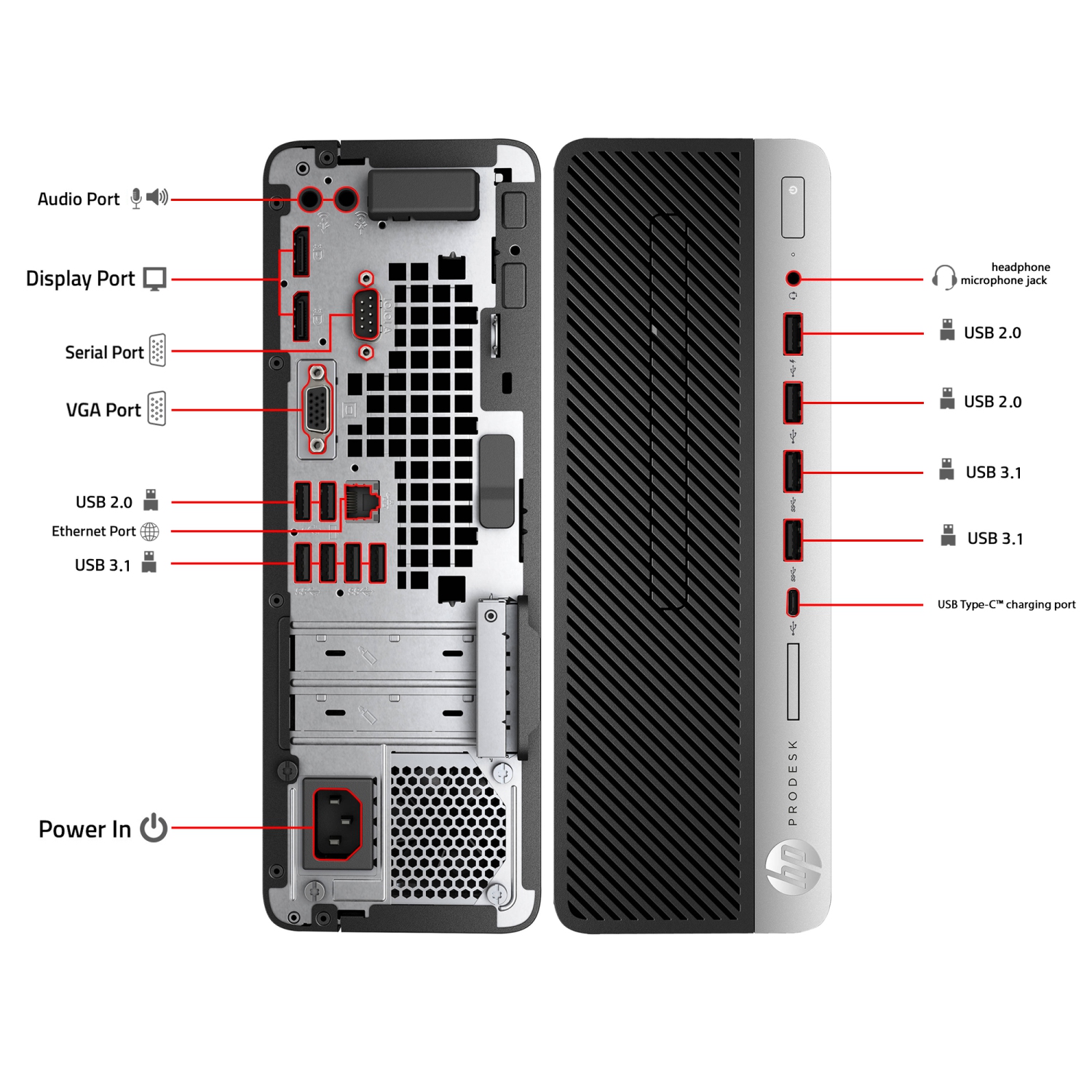 Audio Port

Display Port

Serial Port

VGA Port

USB 2.0

Ethernet Port

USB 3.1

Power In

headphone microphone jack

USB 2.0

USB 2.0

USB 3.1

USB 3.1

USB Type-C™ charging port

PRODESK

hp