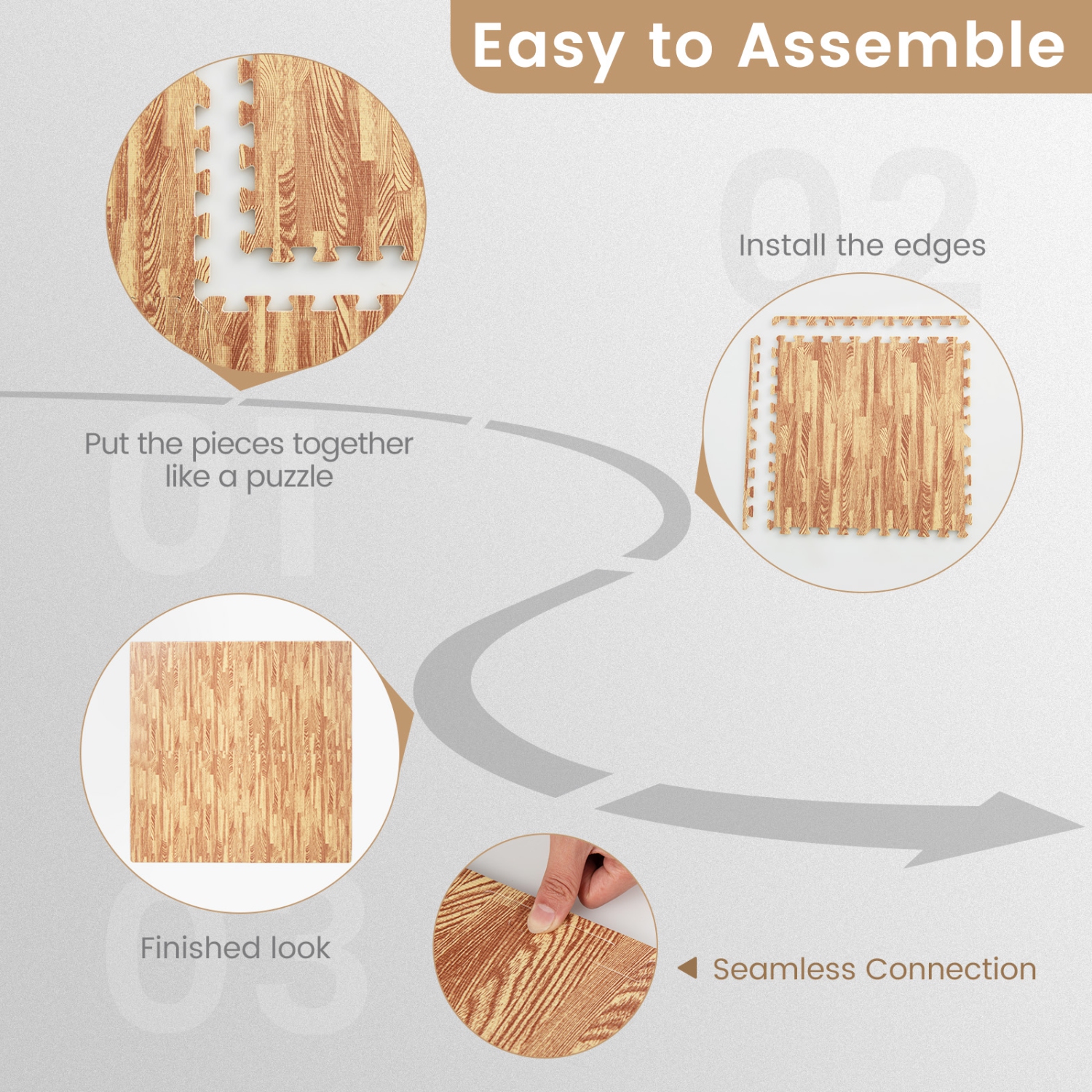 Easy to Assemble

01

Put the pieces together like a puzzle

02

Install the edges

03

Finished look

Seamless Connection