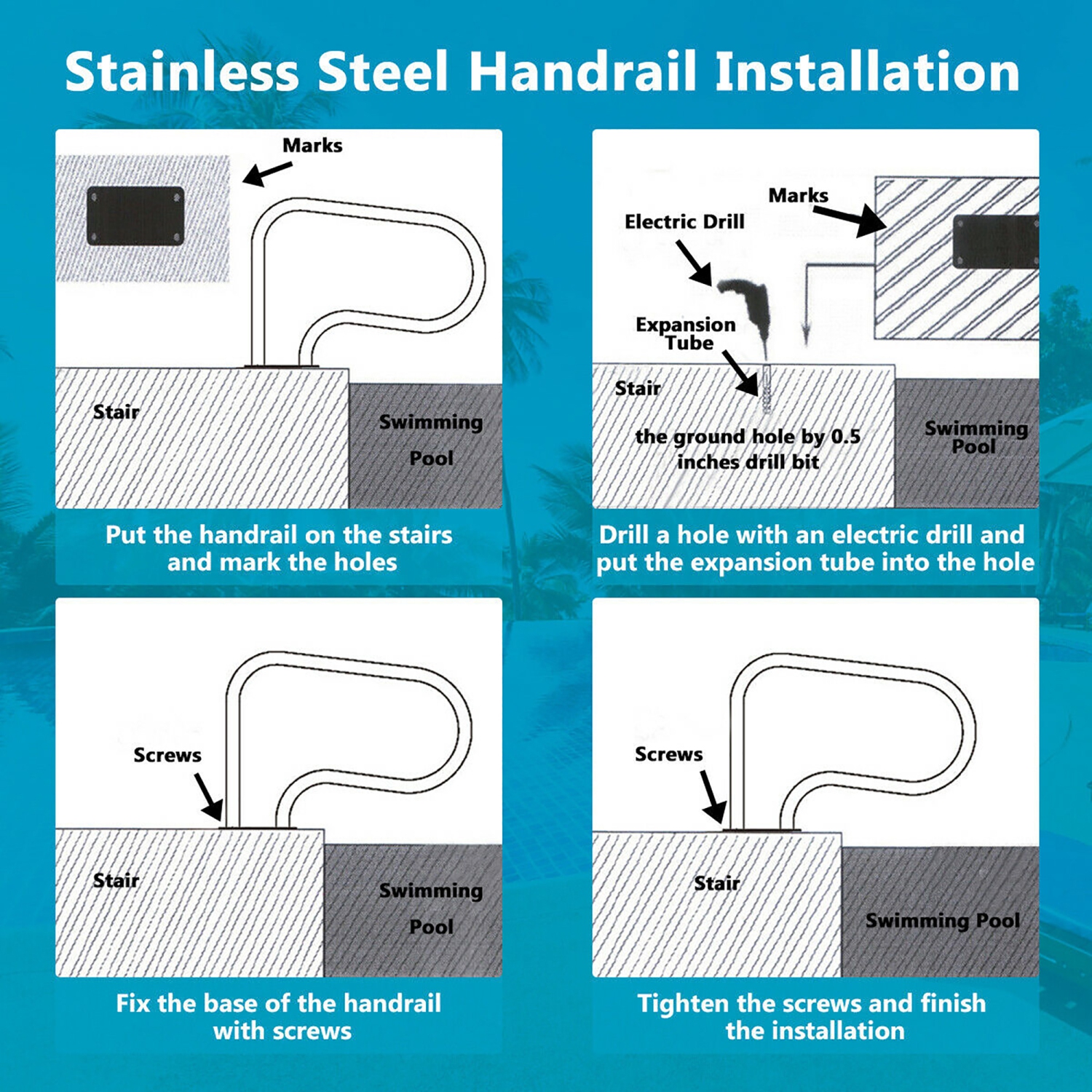 Stainless Steel Handrail Installation

Marks

Stair

Swimming Pool

Put the handrail on the stairs and mark the holes

Marks

Electric Drill

Expansion Tube

Stair

the ground hole by 0.5 inches drill bit

Swimming Pool

Drill a hole with an electric drill and put the expansion tube into the hole

Screws

Stair

Swimming Pool

Fix the base of the handrail with screws

Screws

Stair

Swimming Pool

Tighten the screws and finish the installation