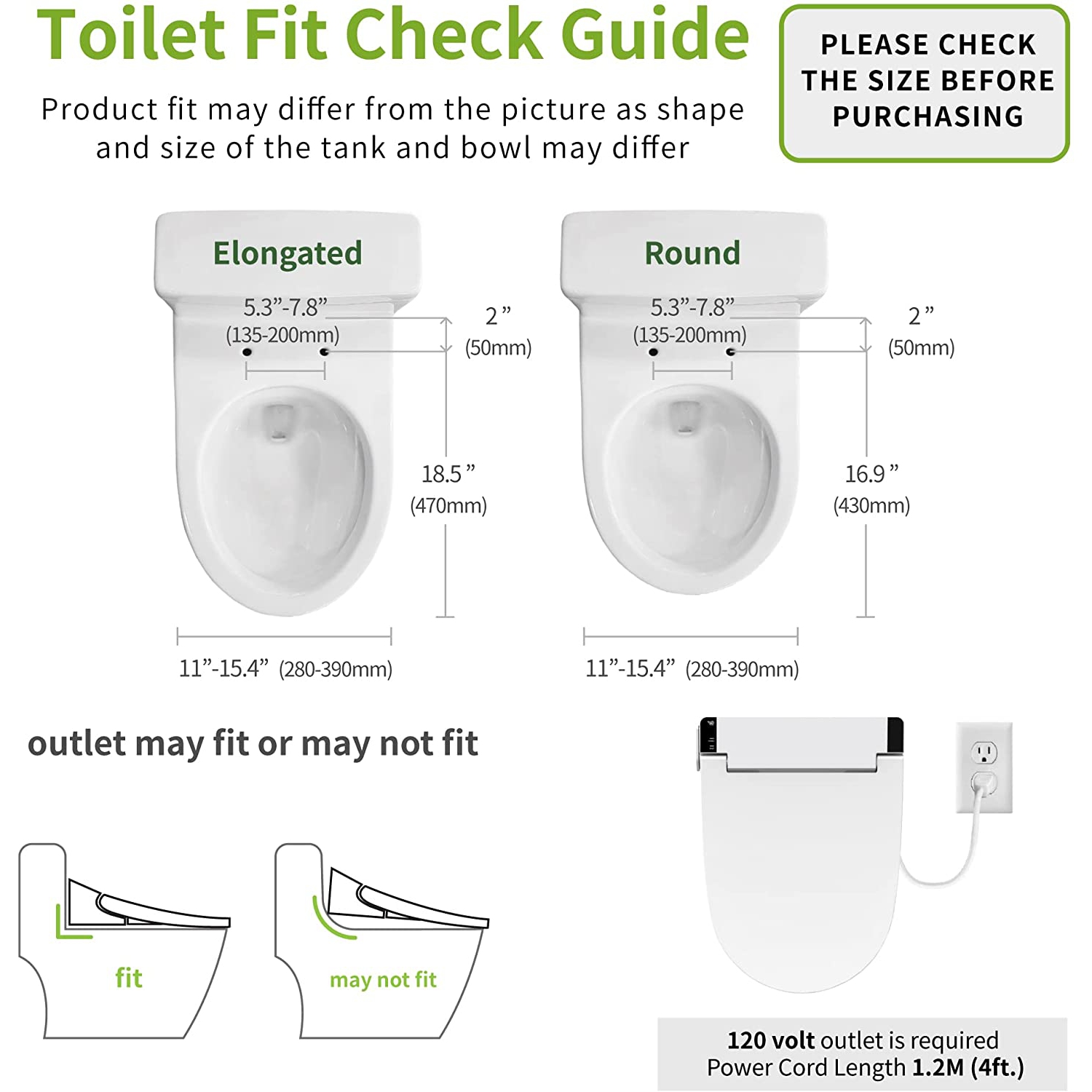 Toilet Fit Check Guide

Product fit may differ from the picture as shape and size of the tank and bowl may differ

PLEASE CHECK THE SIZE BEFORE PURCHASING

Elongated

5.3”-7.8” (135-200mm)

2 ” (50mm)

18.5 ” (470mm)

11”-15.4” (280-390mm)

Round

5.3”-7.8” (135-200mm)

2 ” (50mm)

16.9 ” (430mm)

11”-15.4” (280-390mm)

outlet may fit or may not fit

fit

may not fit

120 volt outlet is required
Power Cord Length 1.2M (4ft.)