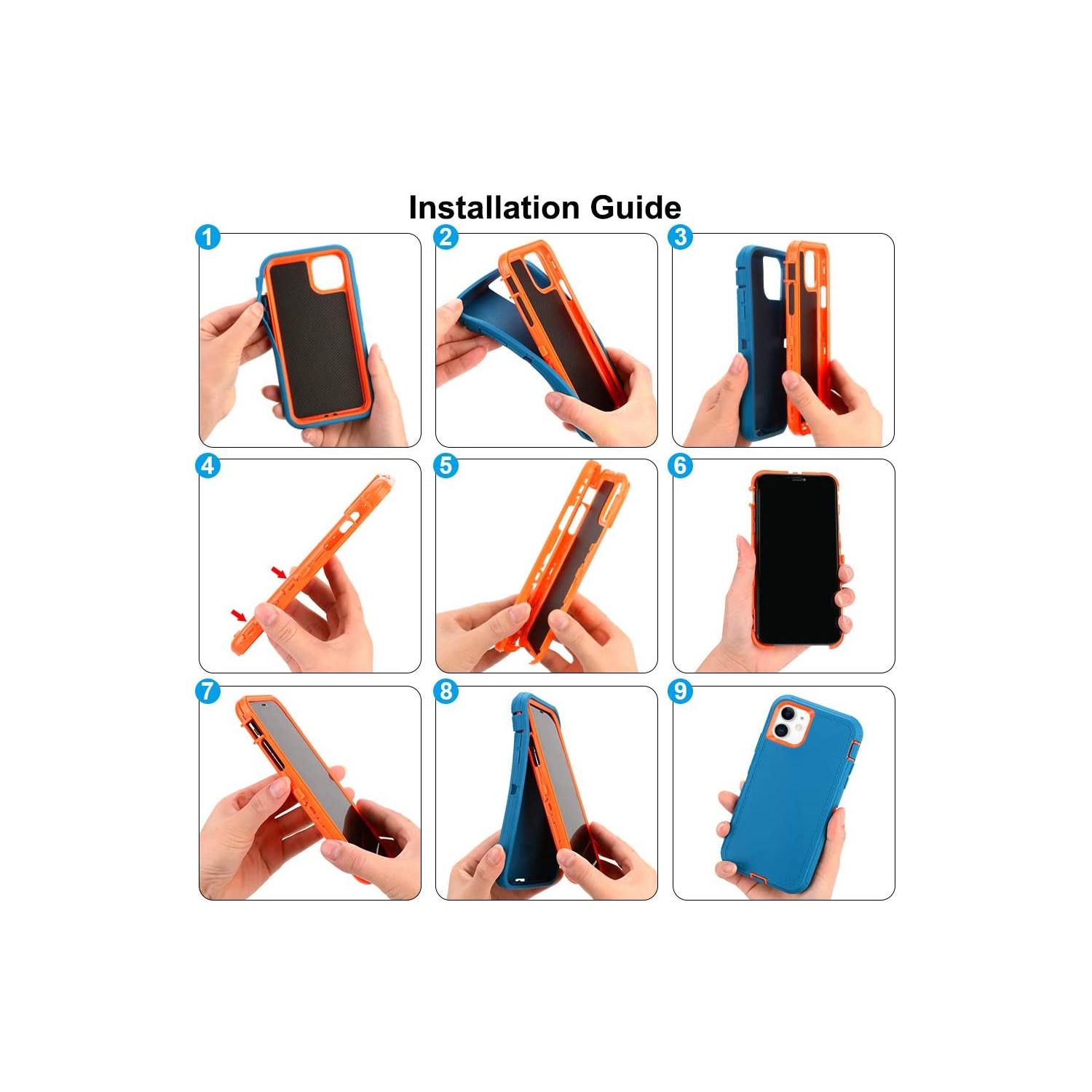 Installation Guide

1

2

3

4

5

6

7

8

9