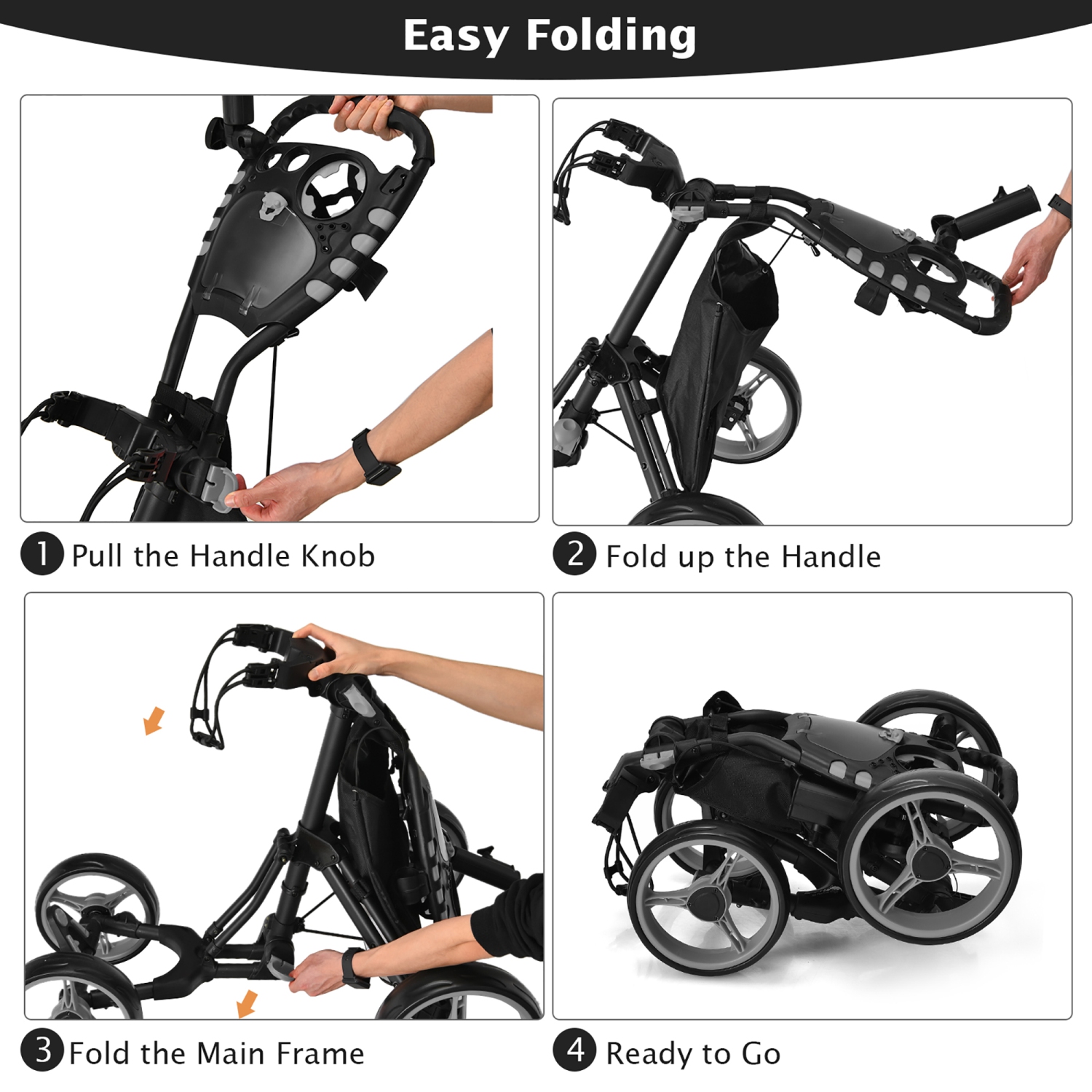 Easy Folding

1 Pull the Handle Knob

2 Fold up the Handle

3 Fold the Main Frame

4 Ready to Go