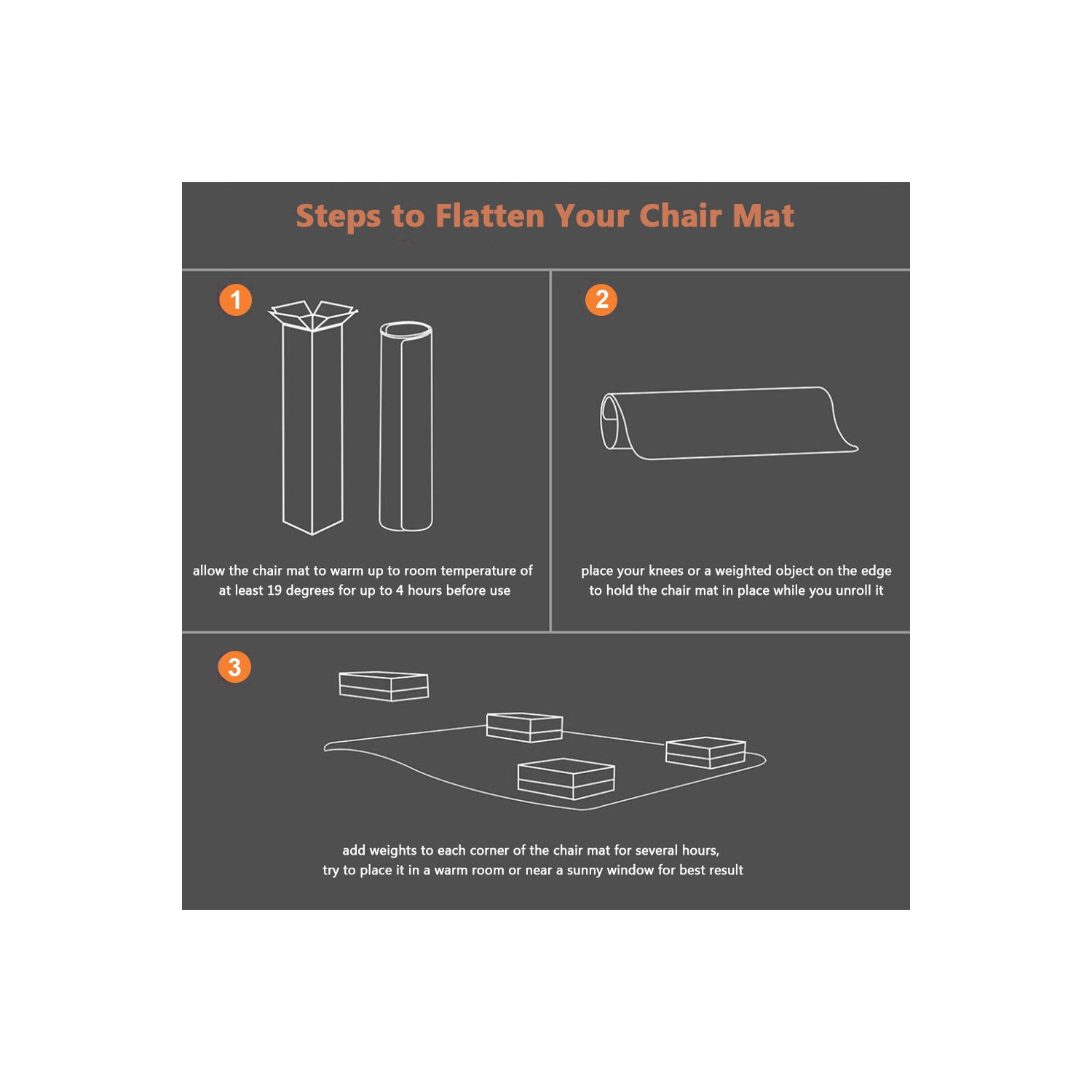 Steps to Flatten Your Chair Mat

1

allow the chair mat to warm up to room temperature of at least 19 degrees for up to 4 hours before use

2

place your knees or a weighted object on the edge to hold the chair mat in place while you unroll it

3

add weights to each corner of the chair mat for several hours, try to place it in a warm room or near a sunny window for best result