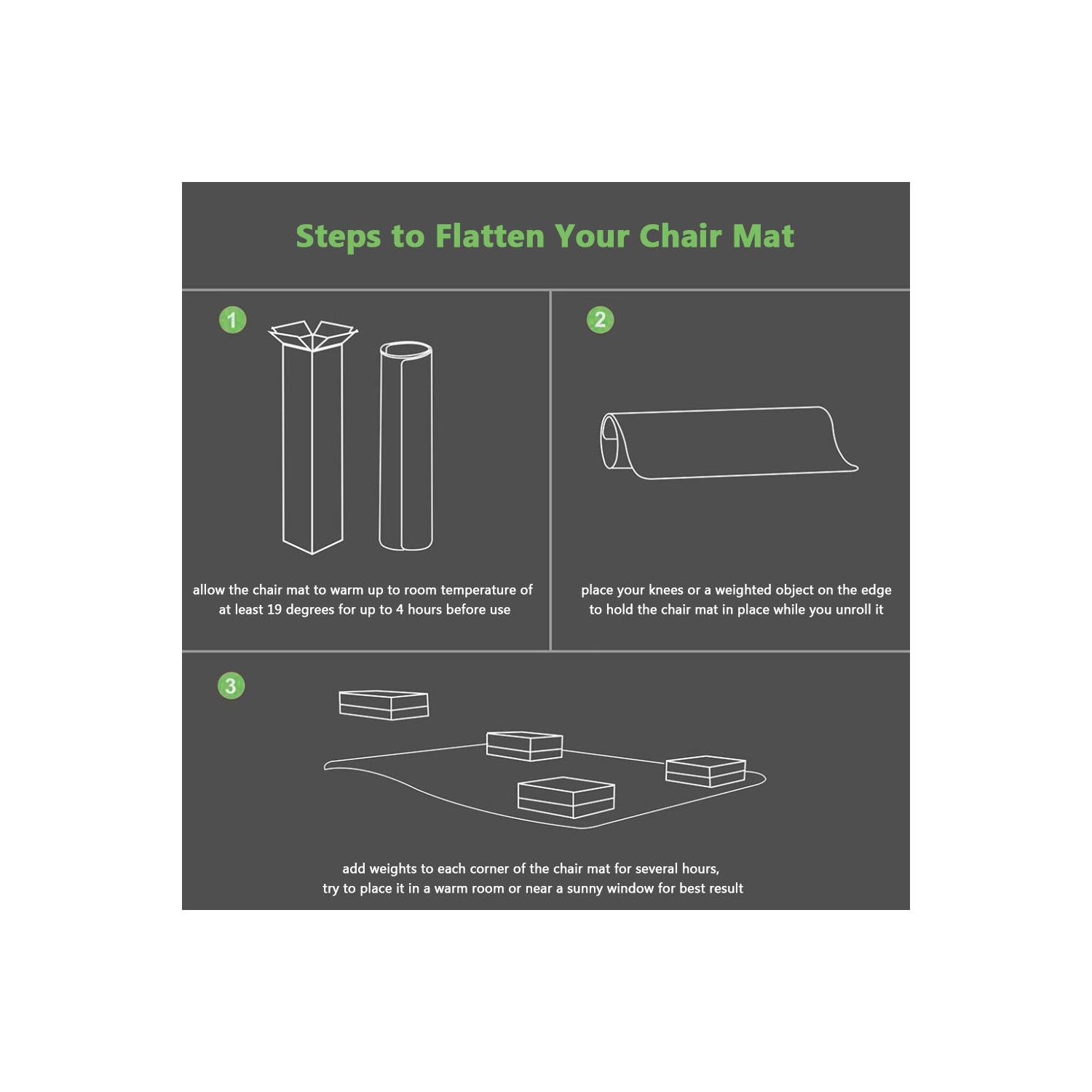 Steps to Flatten Your Chair Mat

1

allow the chair mat to warm up to room temperature of at least 19 degrees for up to 4 hours before use

2

place your knees or a weighted object on the edge to hold the chair mat in place while you unroll it

3

add weights to each corner of the chair mat for several hours, try to place it in a warm room or near a sunny window for best result