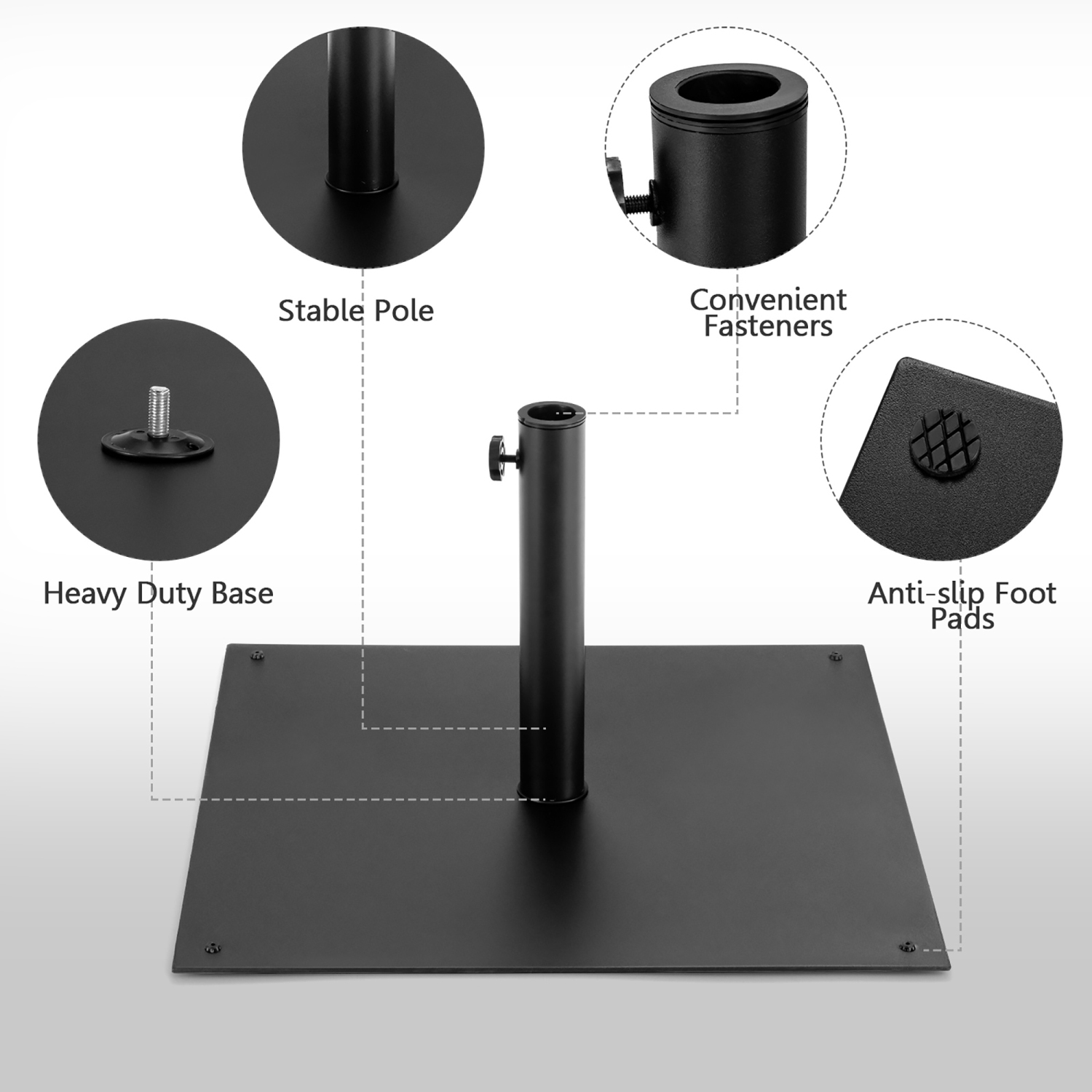 Stable Pole

Convenient Fasteners

Heavy Duty Base

Anti-slip Foot Pads