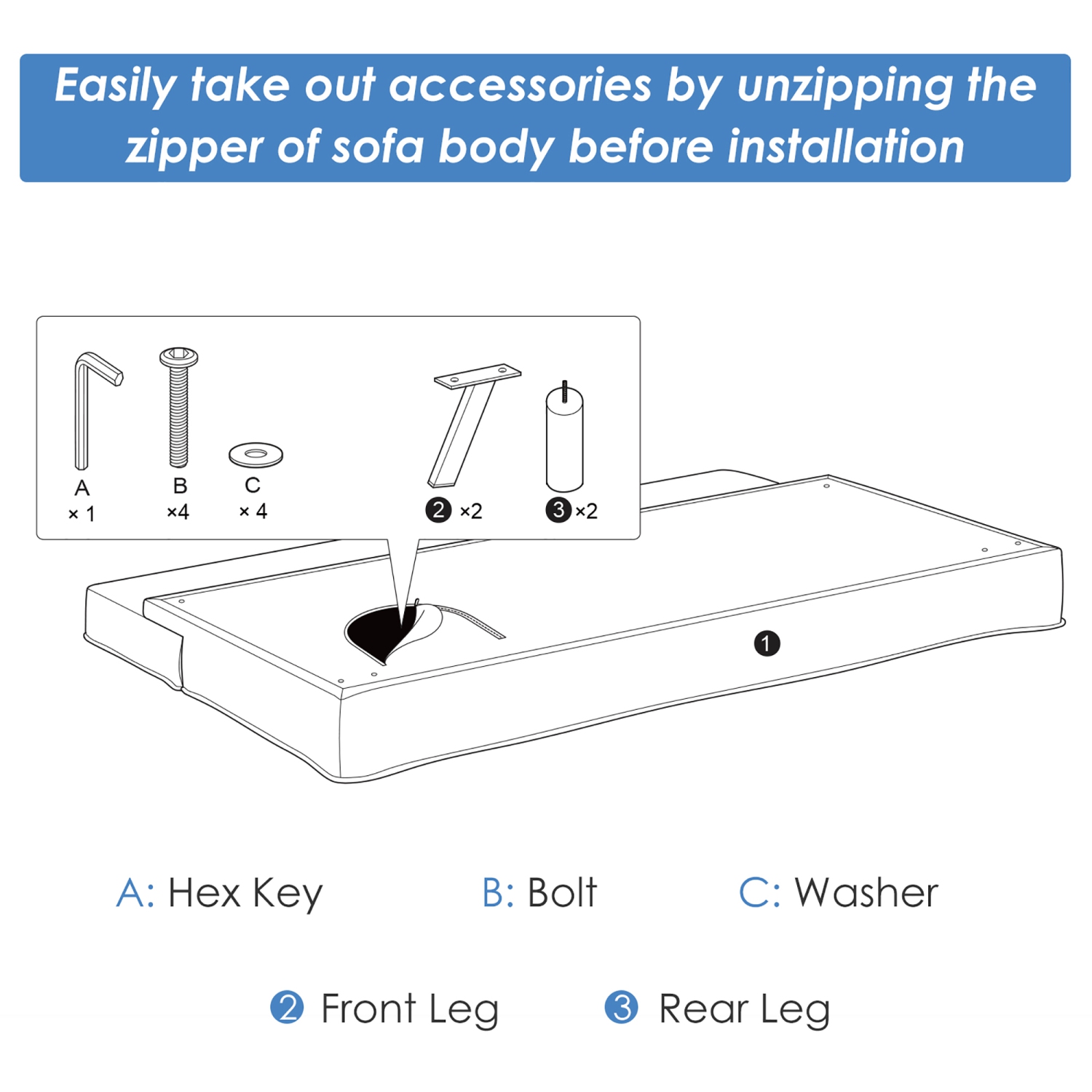 Easily take out accessories by unzipping the zipper of sofa body before installation

A
× 1

B
×4

C
× 4

2 ×2

3 ×2

1

A: Hex Key

B: Bolt

C: Washer

2 Front Leg

3 Rear Leg