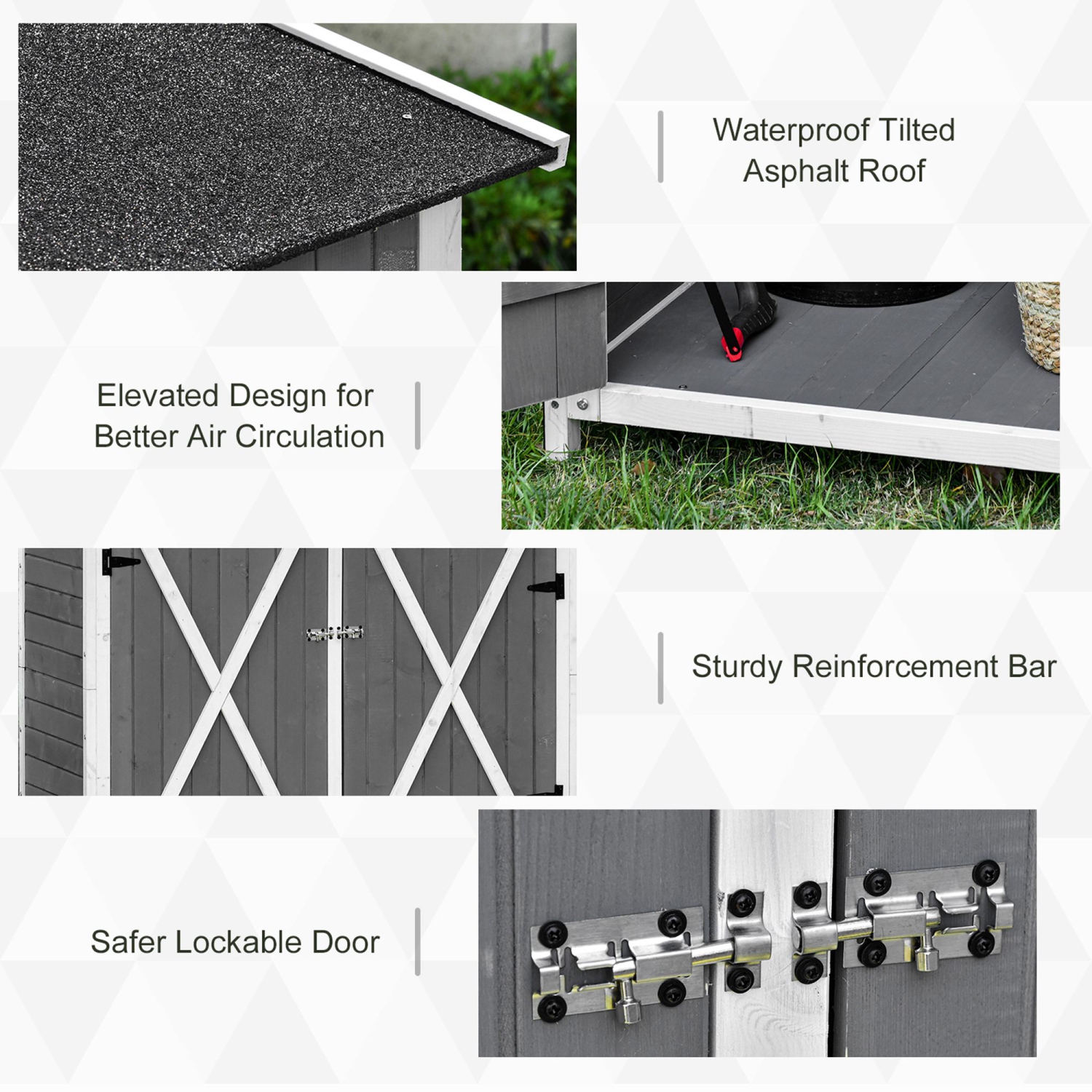 Waterproof Tilted Asphalt Roof

Elevated Design for Better Air Circulation

Sturdy Reinforcement Bar

Safer Lockable Door