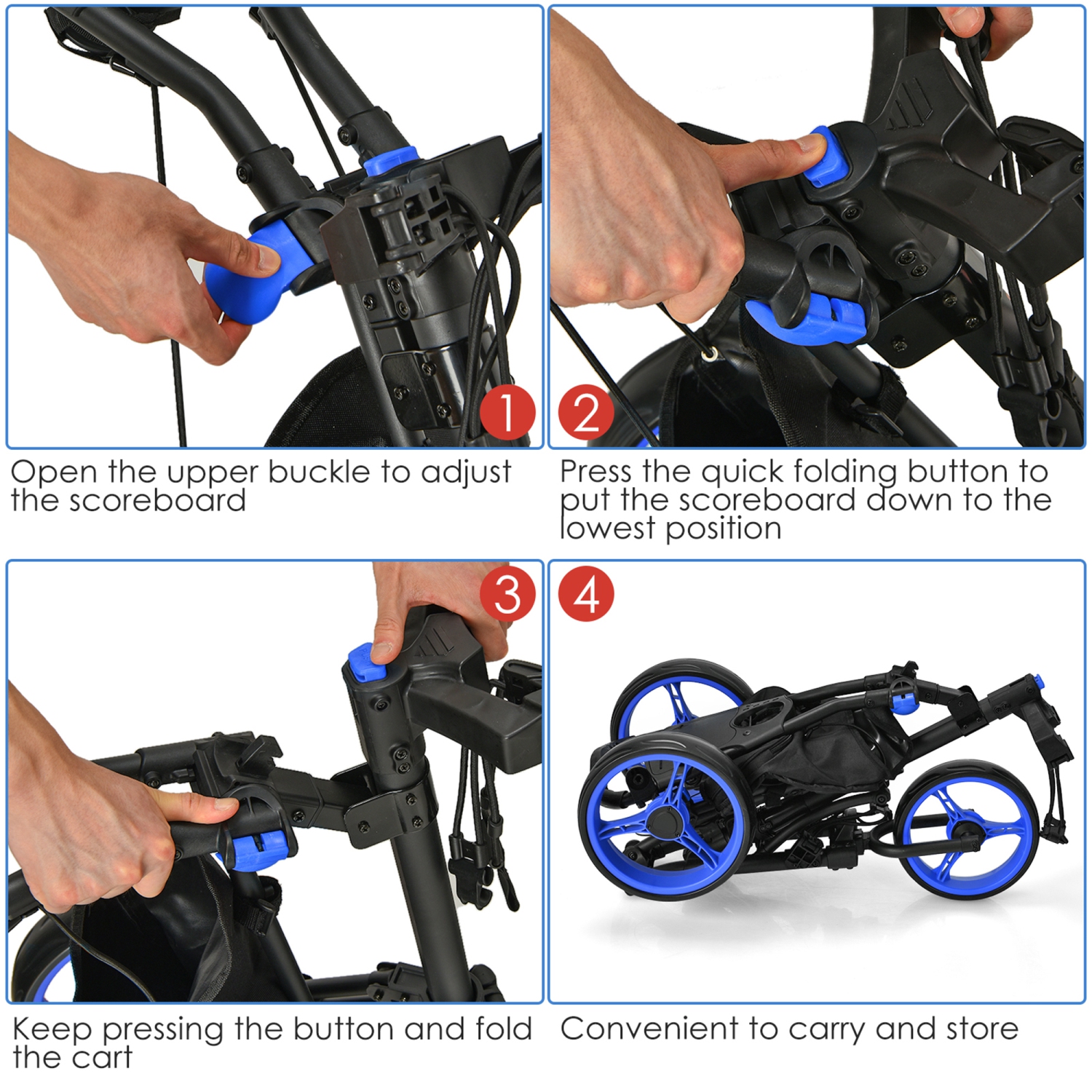 1

Open the upper buckle to adjust the scoreboard

2

Press the quick folding button to put the scoreboard down to the lowest position

3

Keep pressing the button and fold the cart

4

Convenient to carry and store