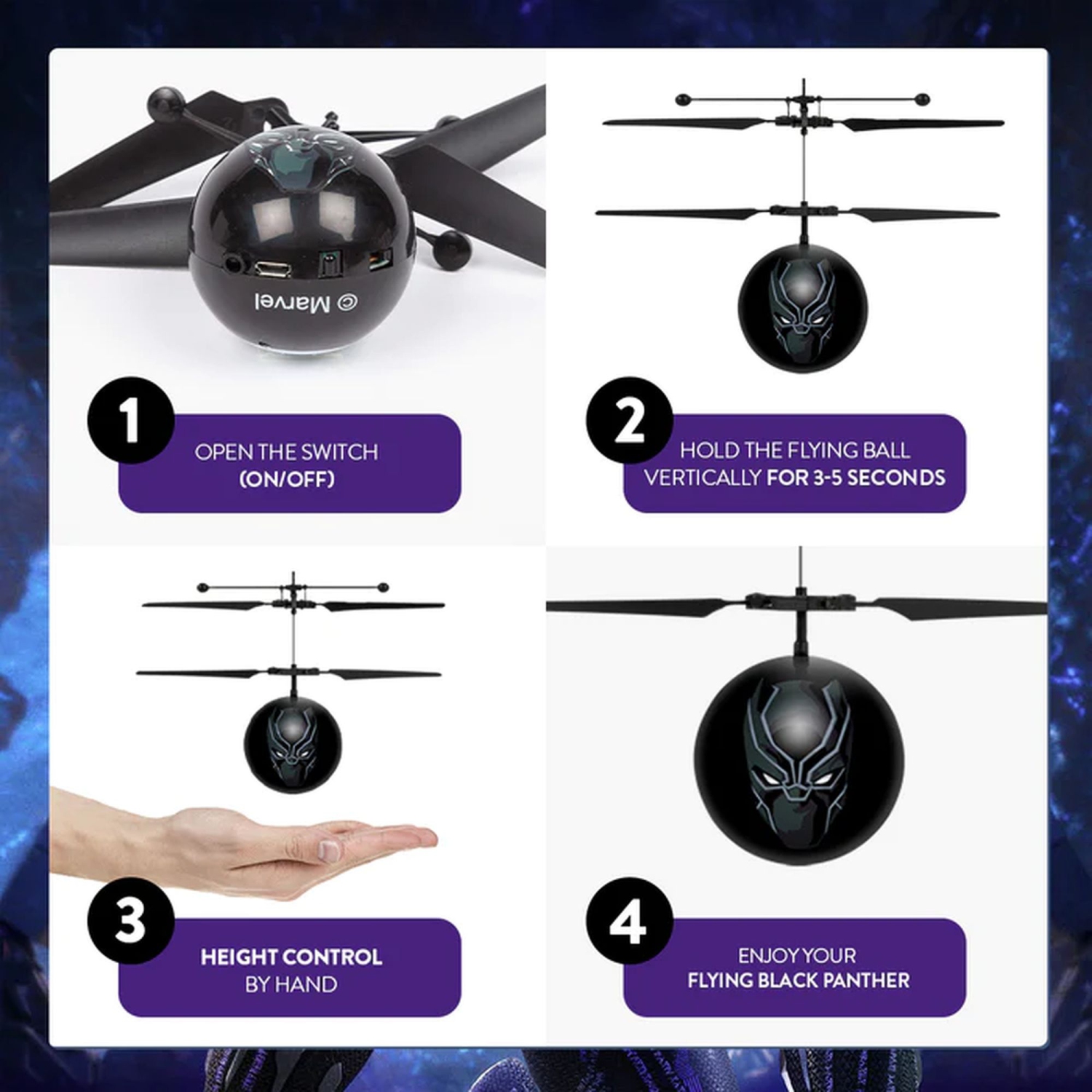 © Marvel

1
OPEN THE SWITCH
(ON/OFF)

2
HOLD THE FLYING BALL VERTICALLY FOR 3-5 SECONDS

3
HEIGHT CONTROL
BY HAND

4
ENJOY YOUR
FLYING BLACK PANTHER