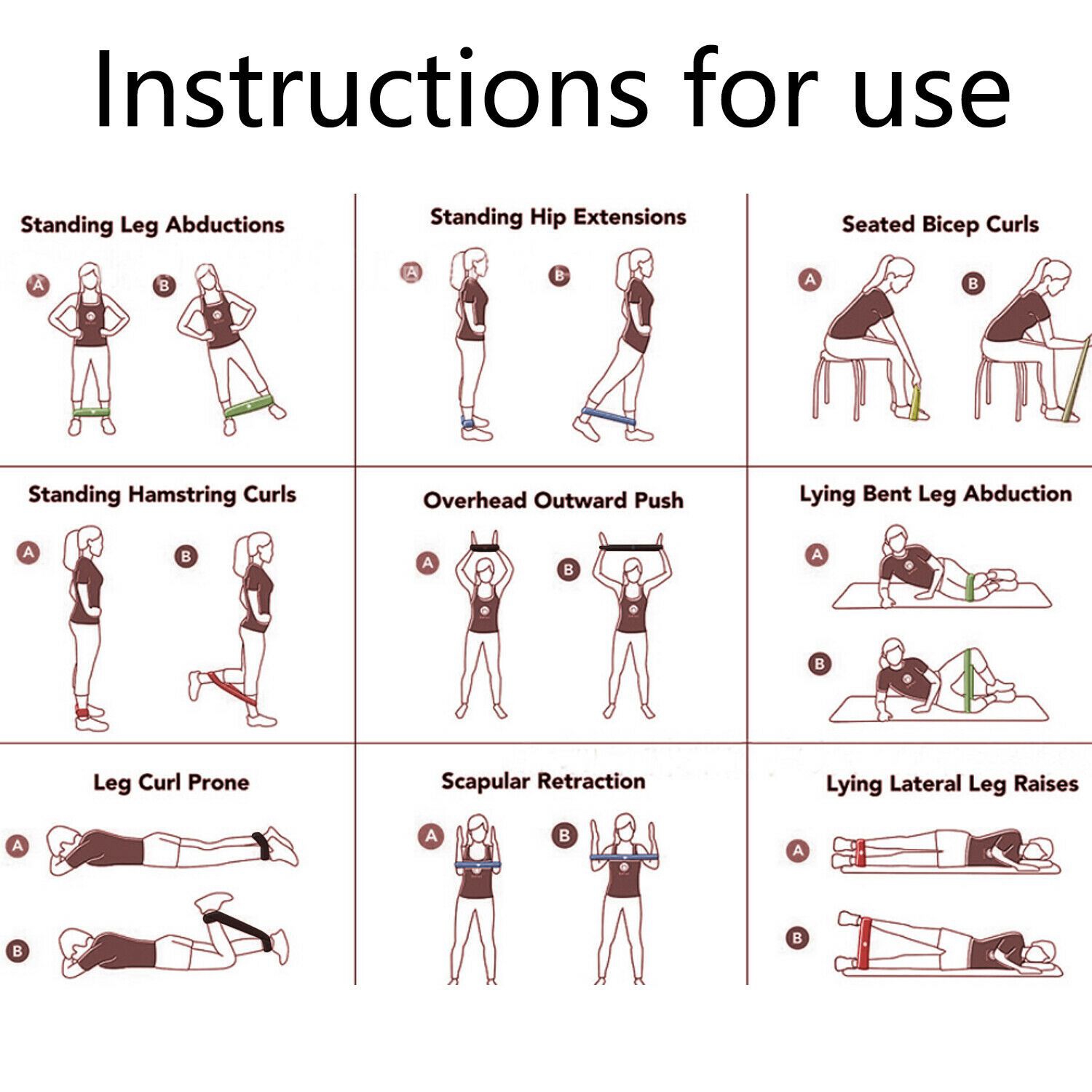 Instructions for use

Standing Leg Abductions

A B

Standing Hip Extensions

A B

Seated Bicep Curls

A B

Standing Hamstring Curls

A B

Overhead Outward Push

A B

Lying Bent Leg Abduction

A

B

Leg Curl Prone

A

B

Scapular Retraction

A B

Lying Lateral Leg Raises

A

B