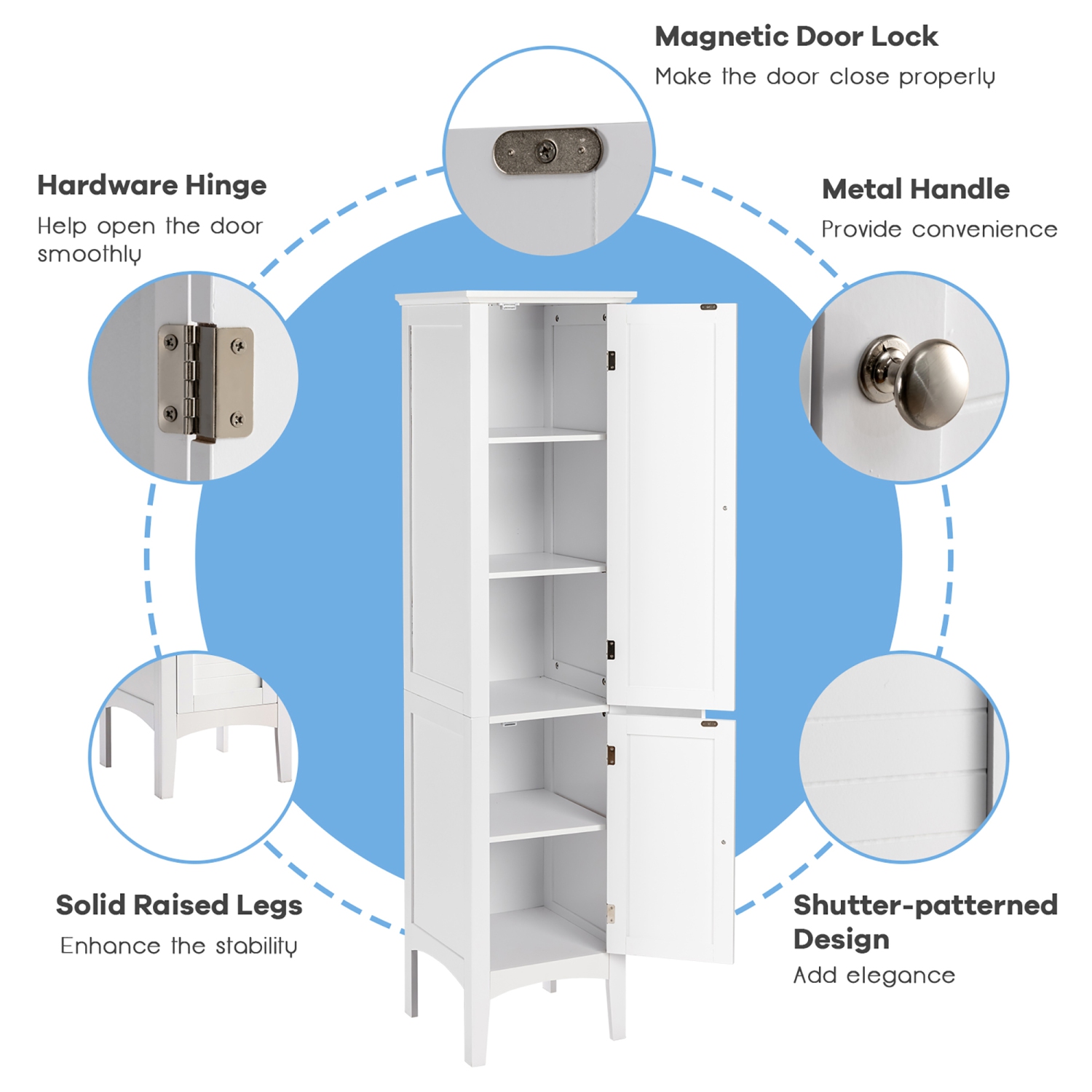 Magnetic Door Lock
Make the door close properly

Hardware Hinge
Help open the door smoothly

Metal Handle
Provide convenience

Solid Raised Legs
Enhance the stability

Shutter-patterned Design
Add elegance