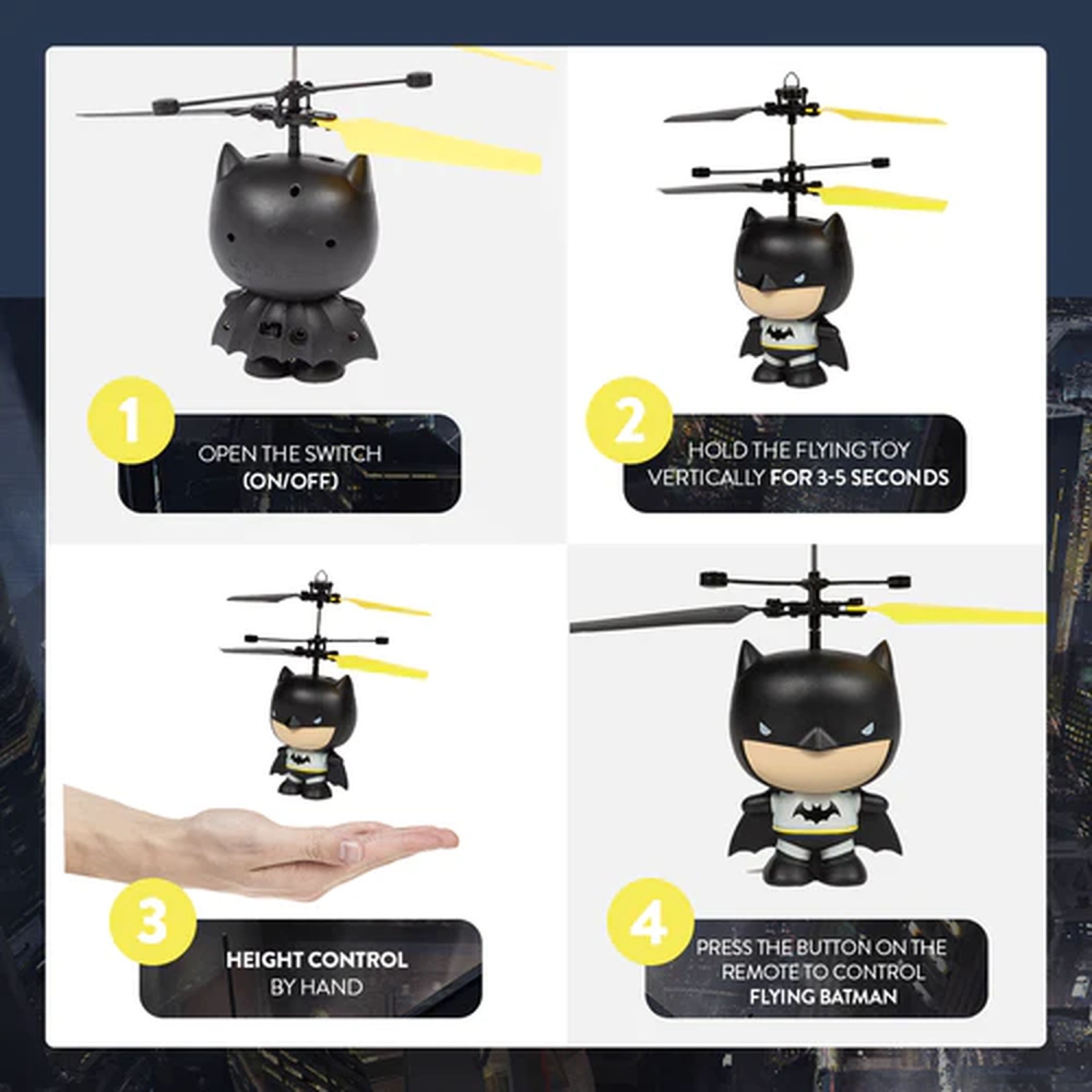 1
OPEN THE SWITCH (ON/OFF)

2
HOLD THE FLYING TOY VERTICALLY FOR 3-5 SECONDS

3
HEIGHT CONTROL BY HAND

4
PRESS THE BUTTON ON THE REMOTE TO CONTROL FLYING BATMAN