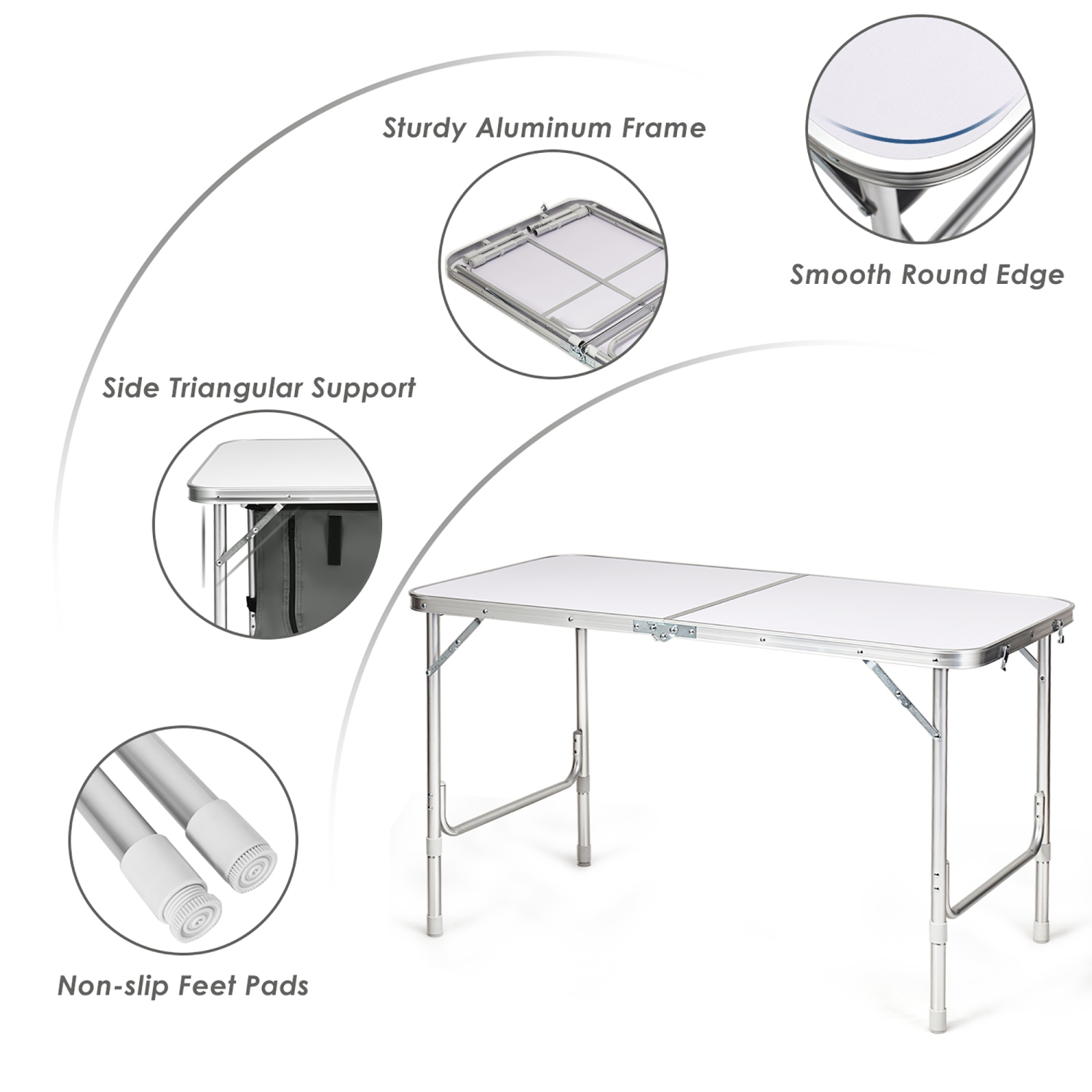 Sturdy Aluminum Frame

Smooth Round Edge

Side Triangular Support

Non-slip Feet Pads