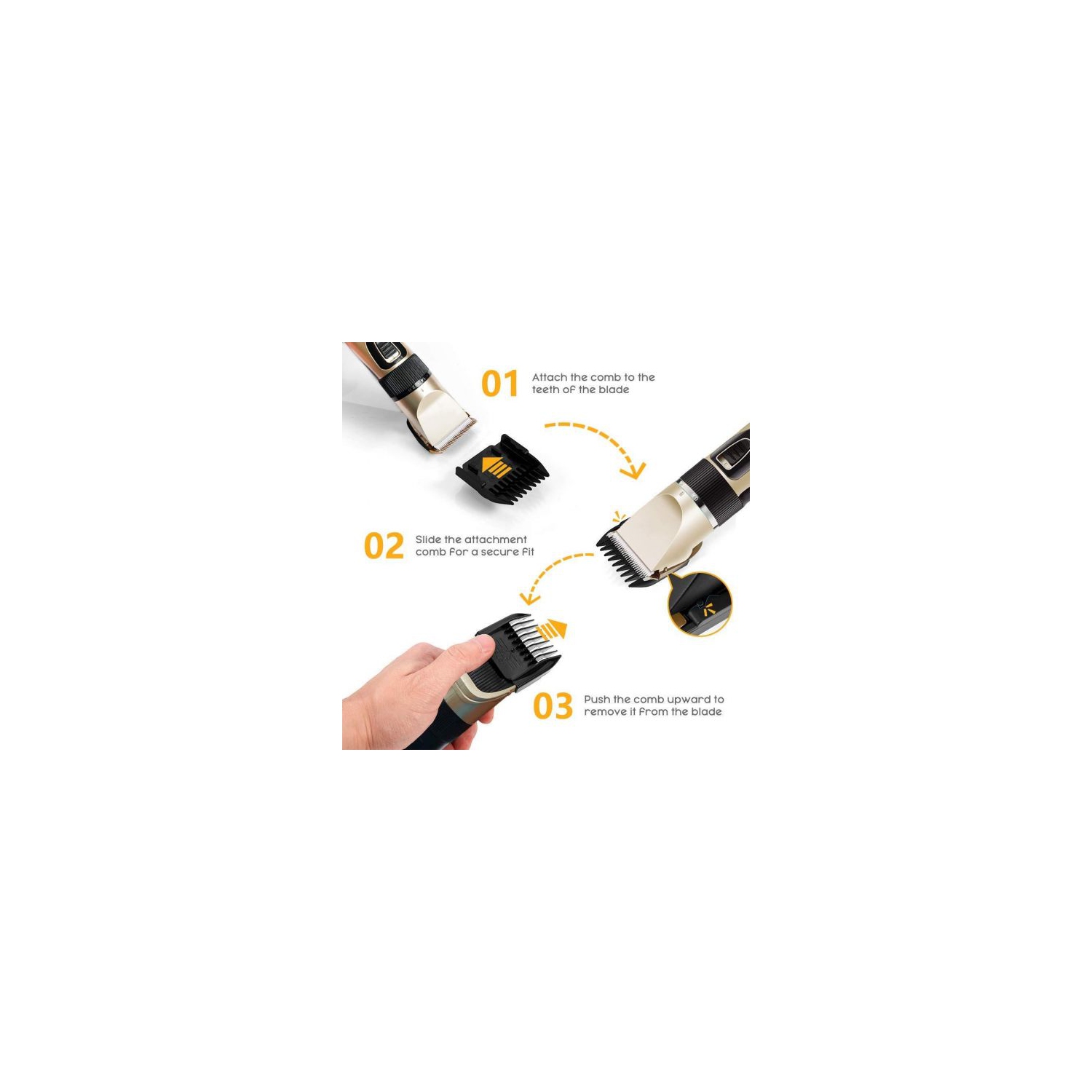 01 Attach the comb to the teeth of the blade

02 Slide the attachment comb for a secure fit

03 Push the comb upward to remove it from the blade