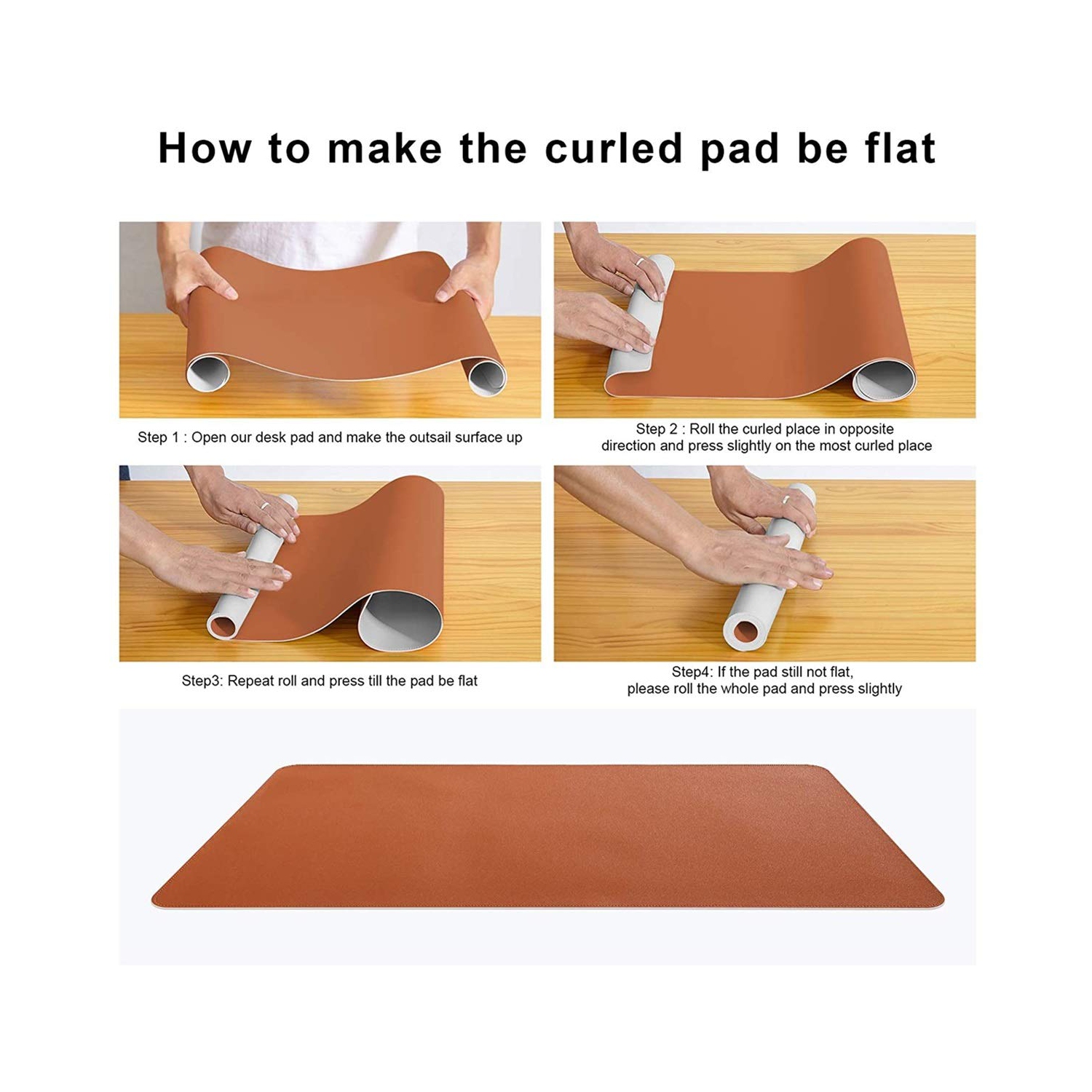 How to make the curled pad be flat

Step 1 : Open our desk pad and make the outsail surface up

Step 2 : Roll the curled place in opposite direction and press slightly on the most curled place

Step3: Repeat roll and press till the pad be flat

Step4: If the pad still not flat, please roll the whole pad and press slightly