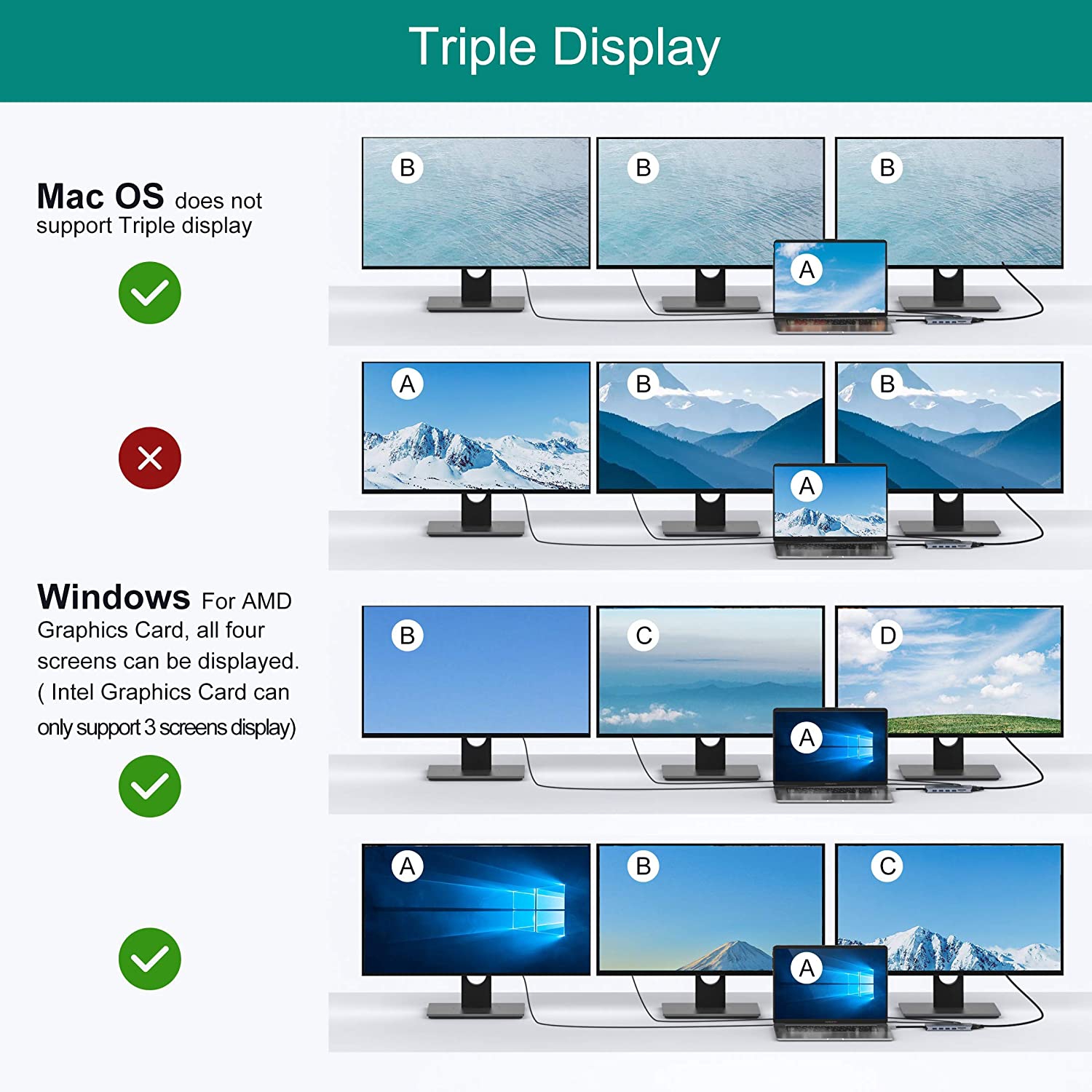 Triple Display

Mac OS does not support Triple display

B B B
A

A B B
A

Windows For AMD Graphics Card, all four screens can be displayed. ( Intel Graphics Card can only support 3 screens display)

B C D
A

A B C
A