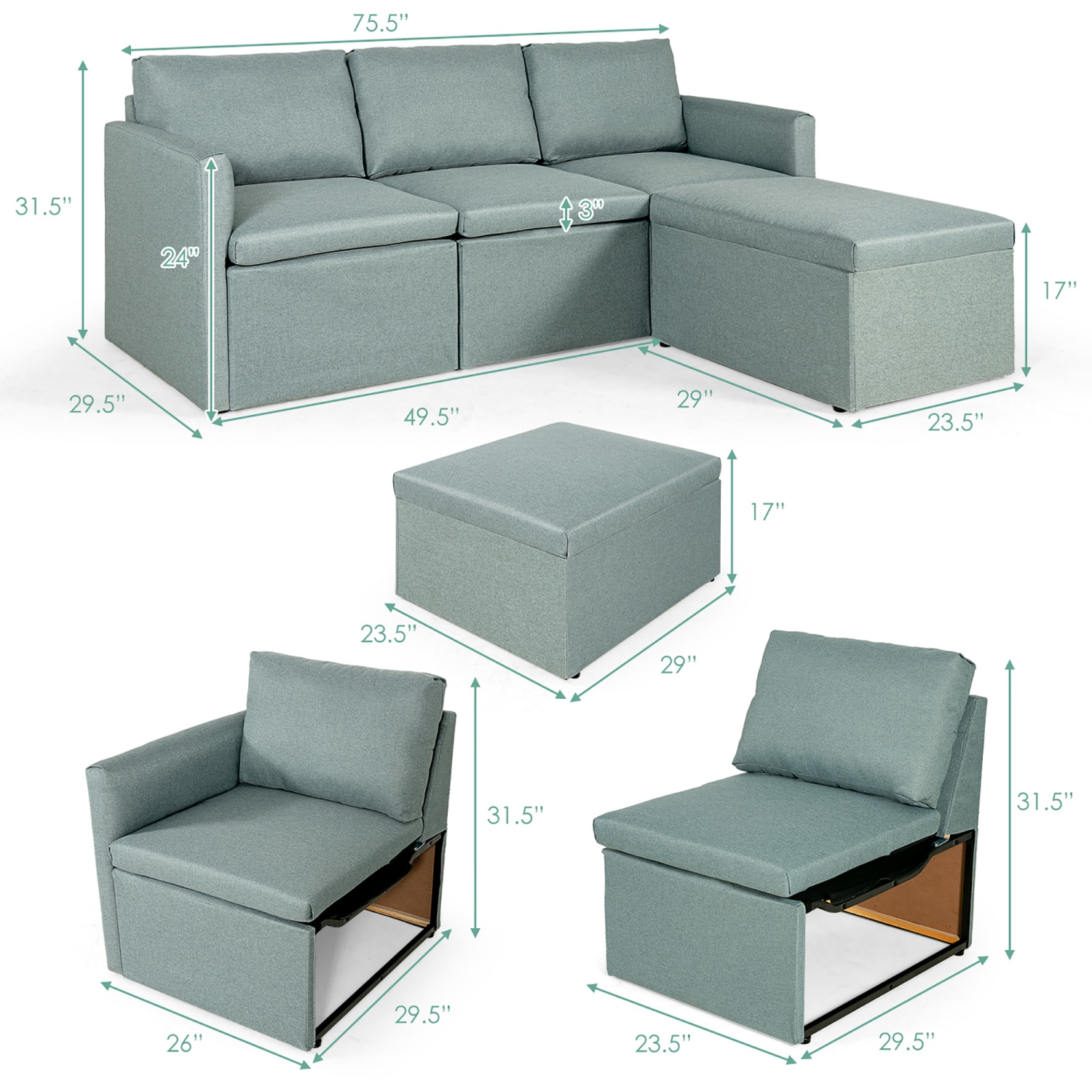 75.5''
31.5''
24''
3''
17''
29.5''
49.5''
29''
23.5''
17''
23.5''
29''
31.5''
31.5''
26''
29.5''
23.5''
29.5''