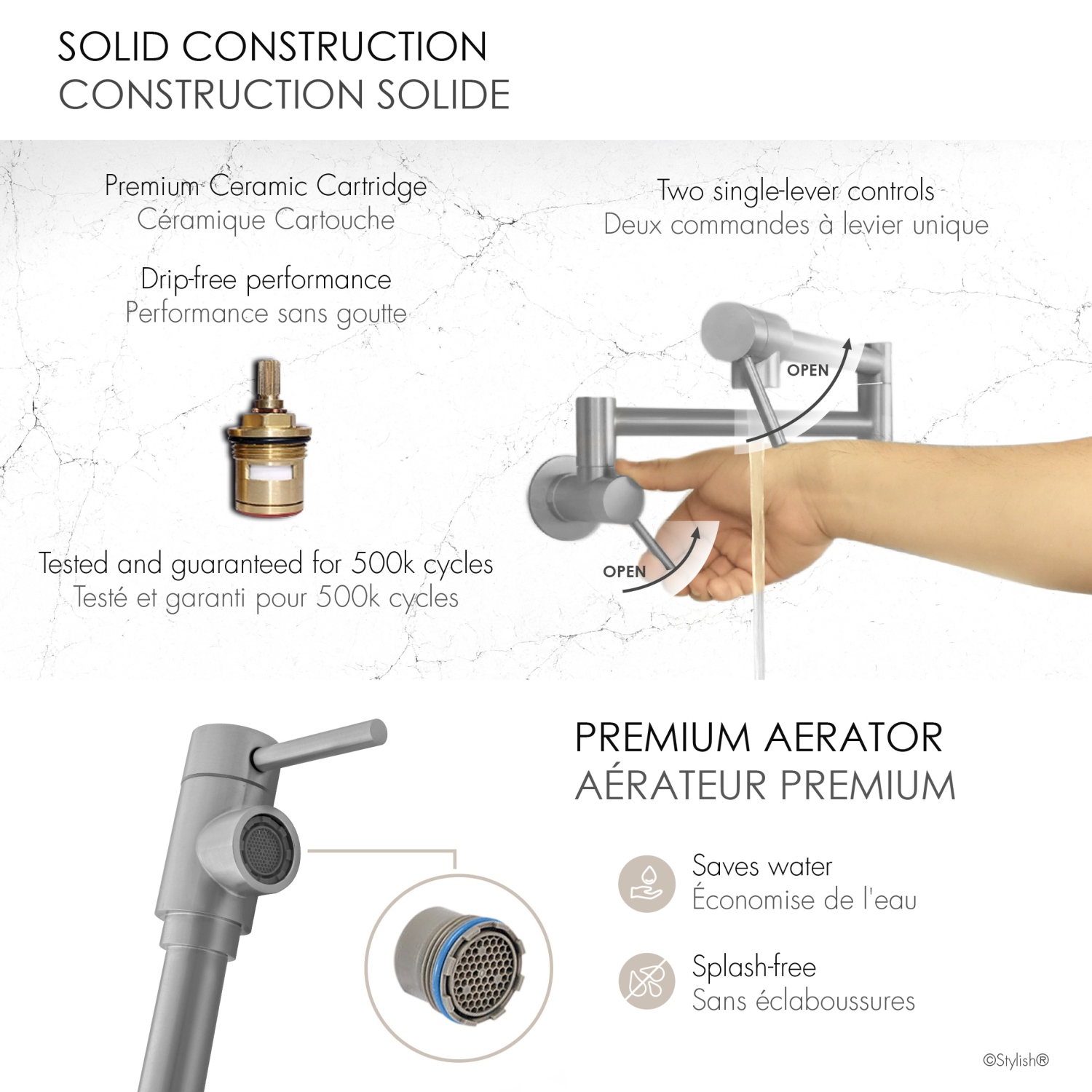 SOLID CONSTRUCTION
CONSTRUCTION SOLIDE

Premium Ceramic Cartridge
Céramique Cartouche

Drip-free performance
Performance sans goutte

Tested and guaranteed for 500k cycles
Testé et garanti pour 500k cycles

Two single-lever controls
Deux commandes à levier unique

OPEN

OPEN

PREMIUM AERATOR
AÉRATEUR PREMIUM

Saves water
Économise de l'eau

Splash-free
Sans éclaboussures

©Stylish®