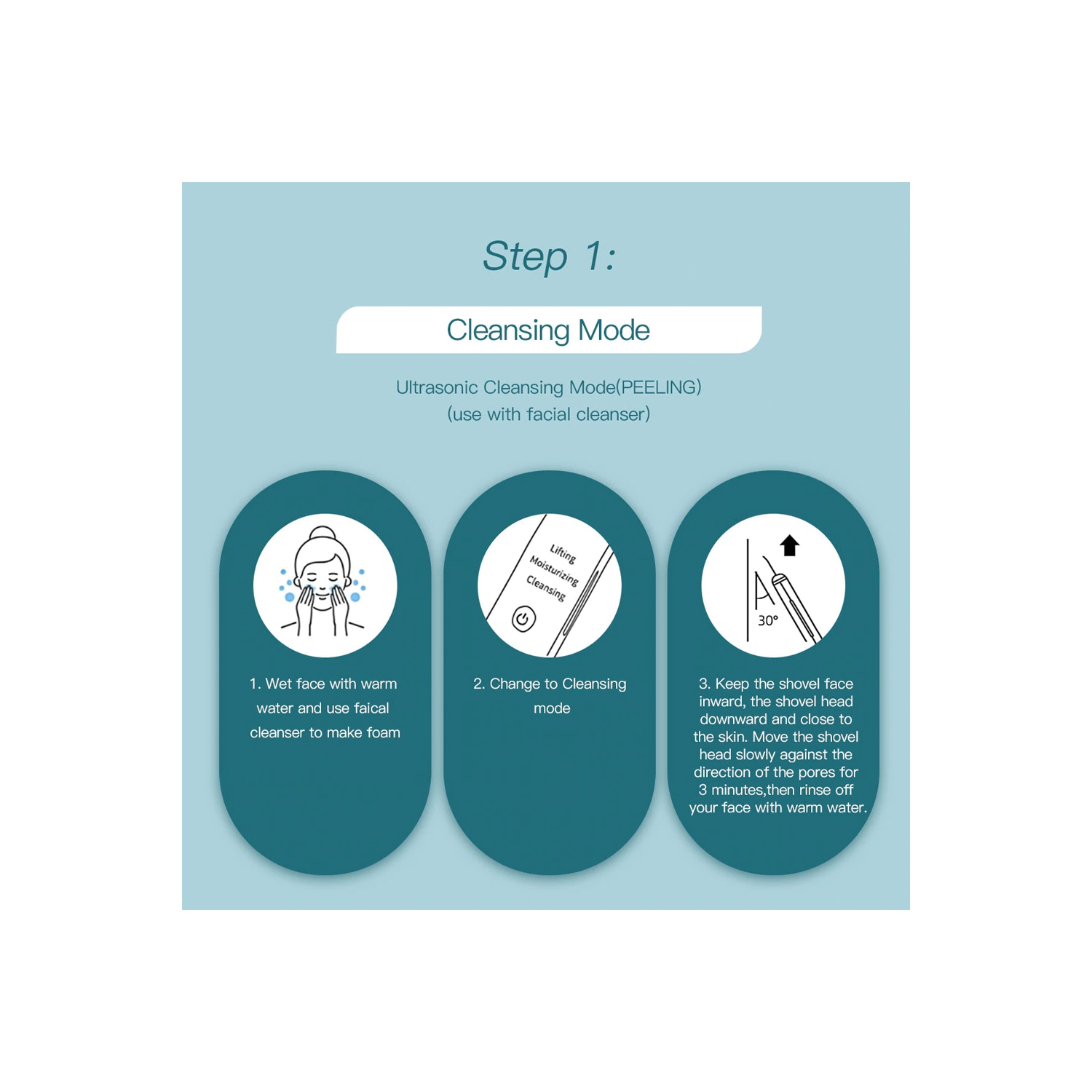 Step 1:

Cleansing Mode

Ultrasonic Cleansing Mode(PEELING)
(use with facial cleanser)

1. Wet face with warm water and use faical cleanser to make foam

Lifting
Moisturizing
Cleansing

2. Change to Cleansing mode

30°

3. Keep the shovel face inward, the shovel head downward and close to the skin. Move the shovel head slowly against the direction of the pores for 3 minutes,then rinse off your face with warm water.