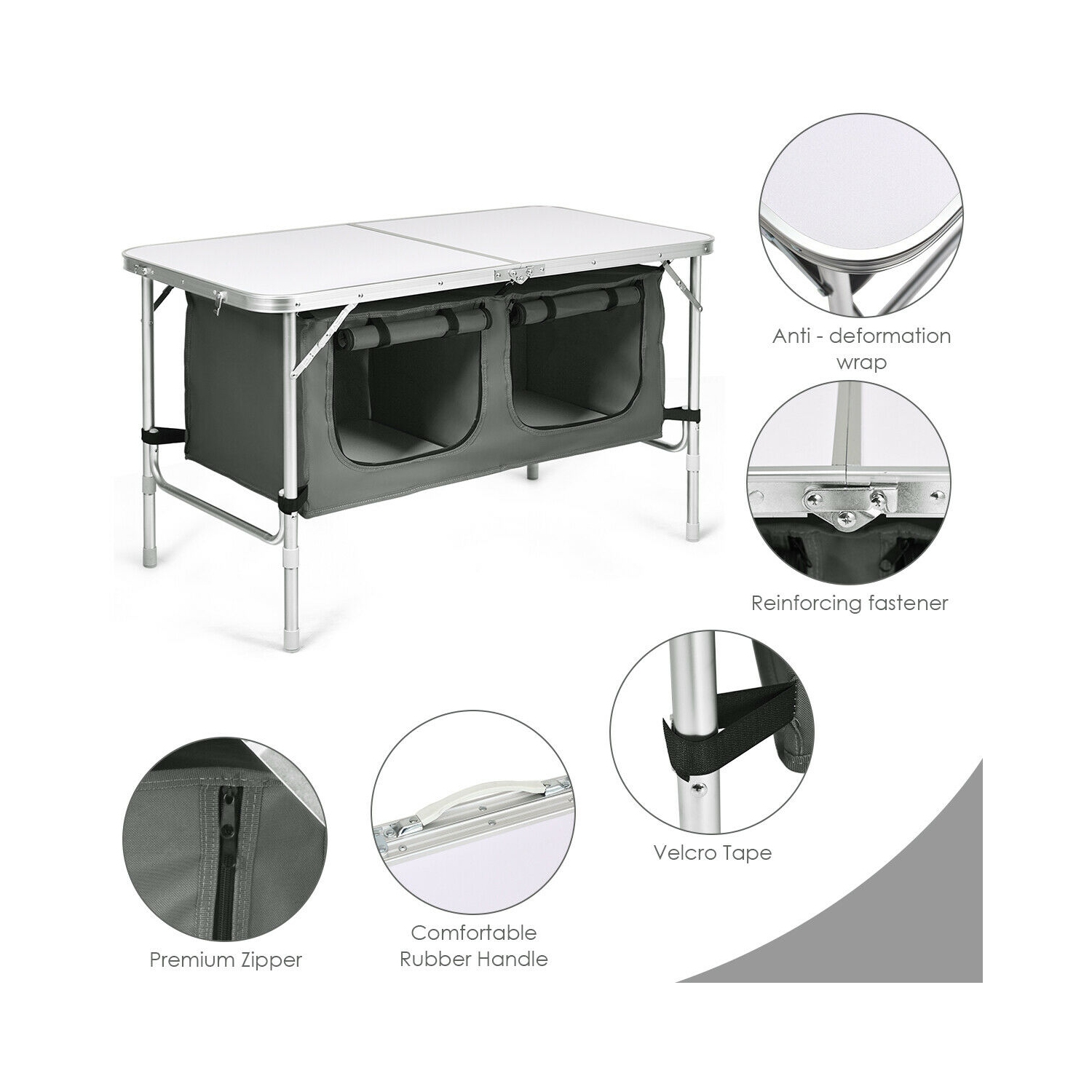 Anti - deformation wrap

Reinforcing fastener

Velcro Tape

Premium Zipper

Comfortable Rubber Handle