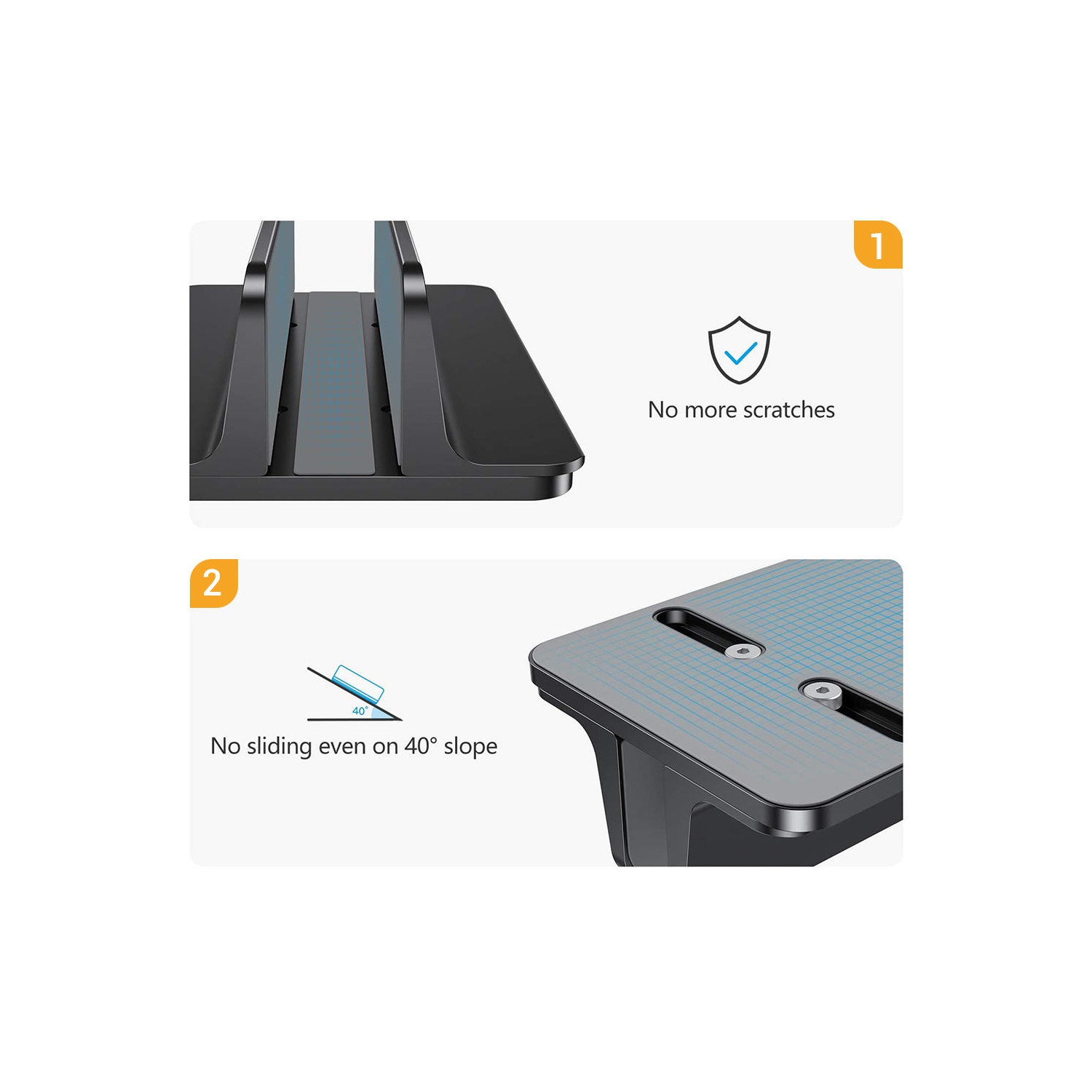 1

No more scratches

2

40°

No sliding even on 40° slope