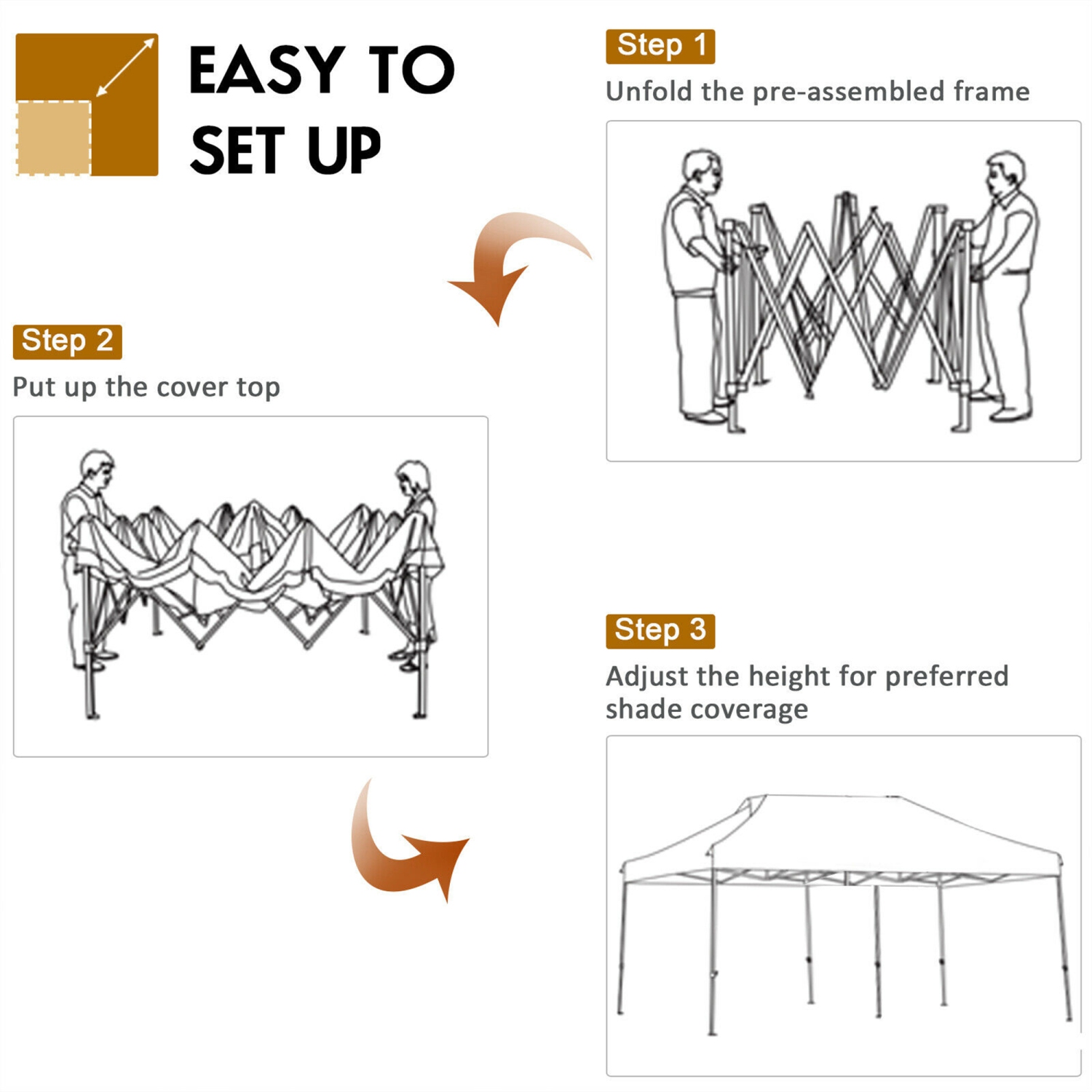 EASY TO SET UP

Step 1
Unfold the pre-assembled frame

Step 2
Put up the cover top

Step 3
Adjust the height for preferred shade coverage